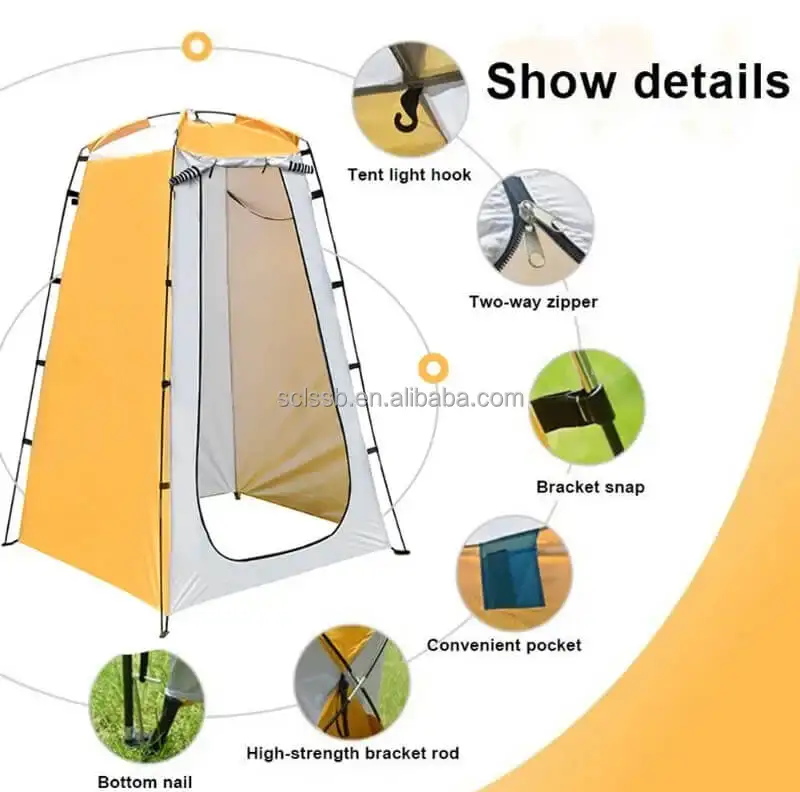 Show details

Tent light hook

Two-way zipper

sclssb.en.alibaba.com

Bracket snap

Convenient pocket

High-strength bracket rod

Bottom nail