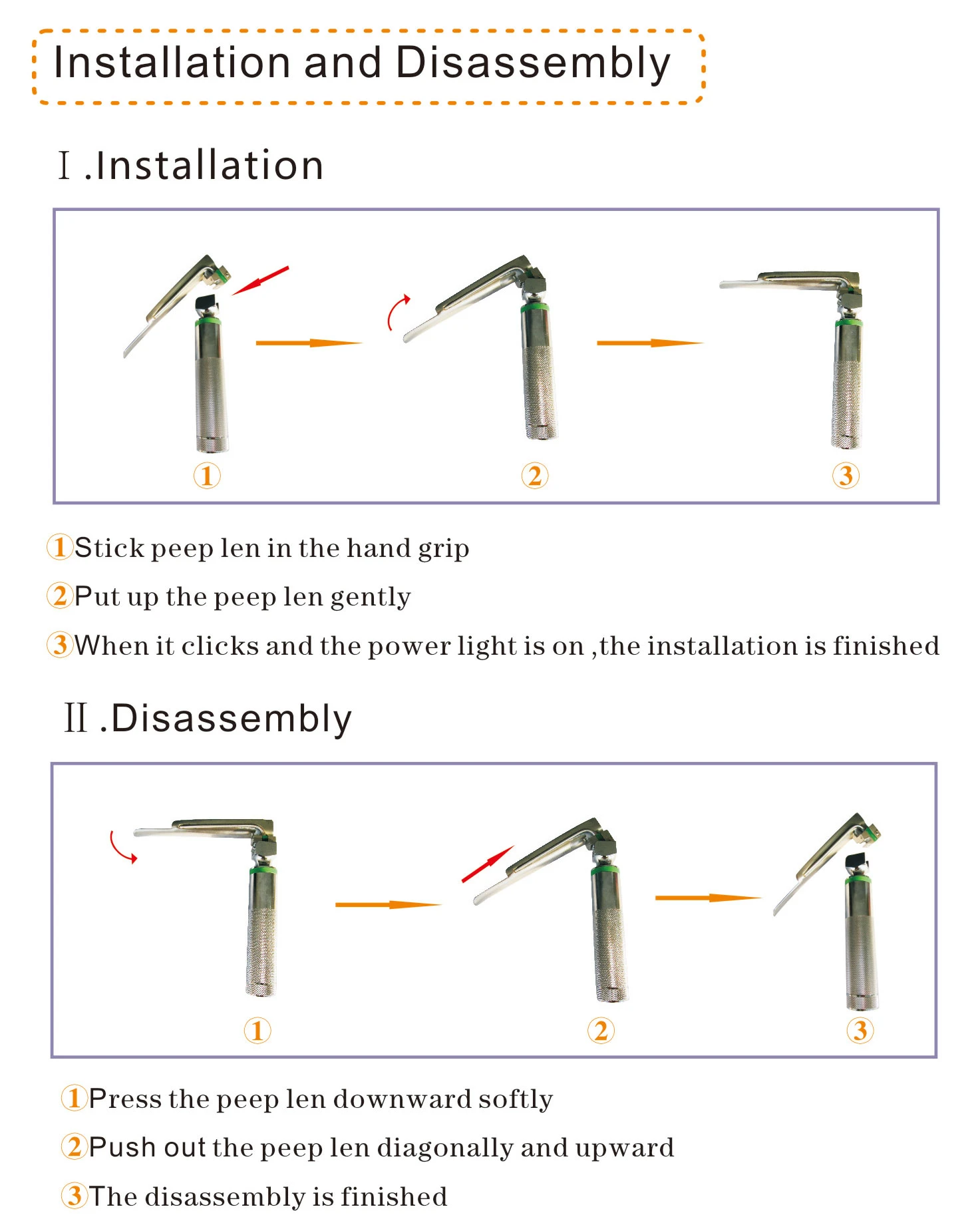 Installation and Disassembly

Ⅰ.Installation

①

②

③

①Stick peep len in the hand grip

②Put up the peep len gently

③When it clicks and the power light is on ,the installation is finished

Ⅱ.Disassembly

①

②

③

①Press the peep len downward softly

②Push out the peep len diagonally and upward

③The disassembly is finished