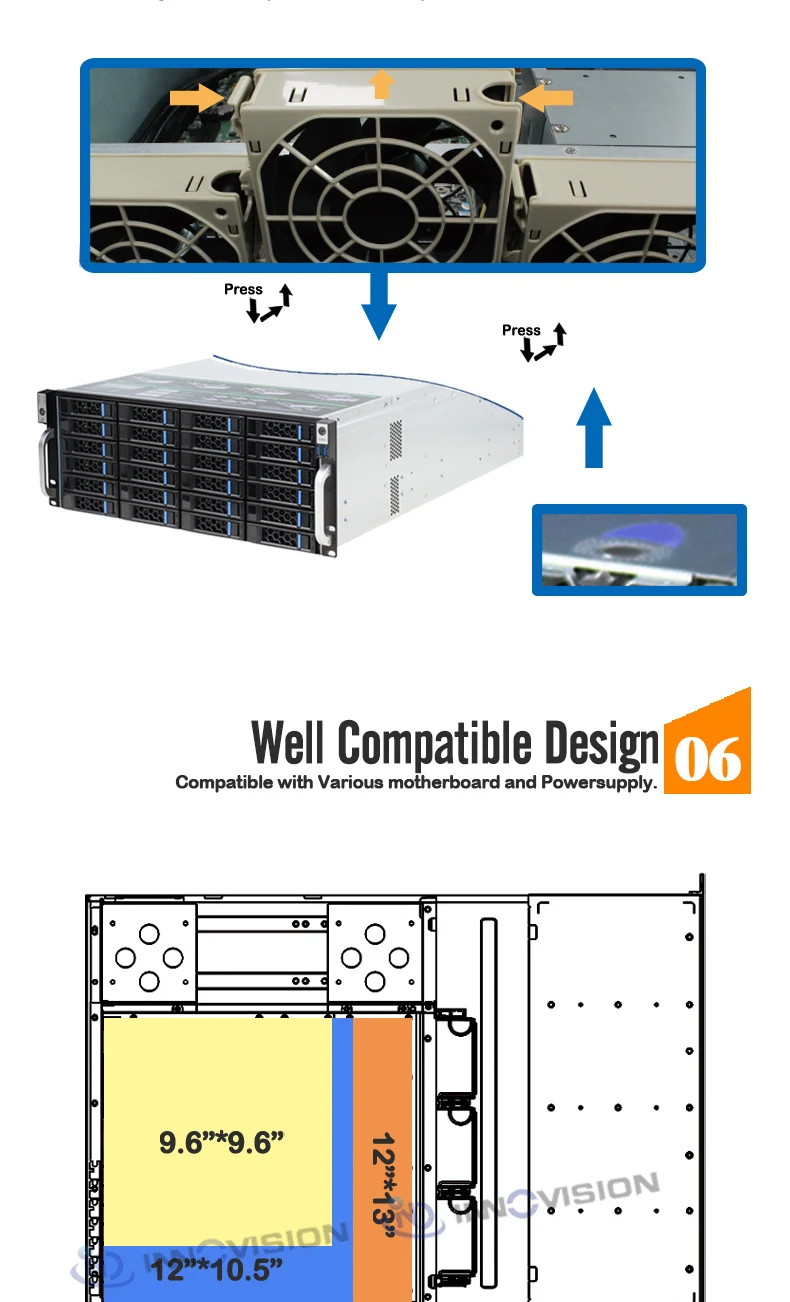 Press

Press

Well Compatible Design 06
Compatible with Various motherboard and Powersupply.

9.6”*9.6”

12”*13”

12”*10.5”

INNOVISION

INNOVISION