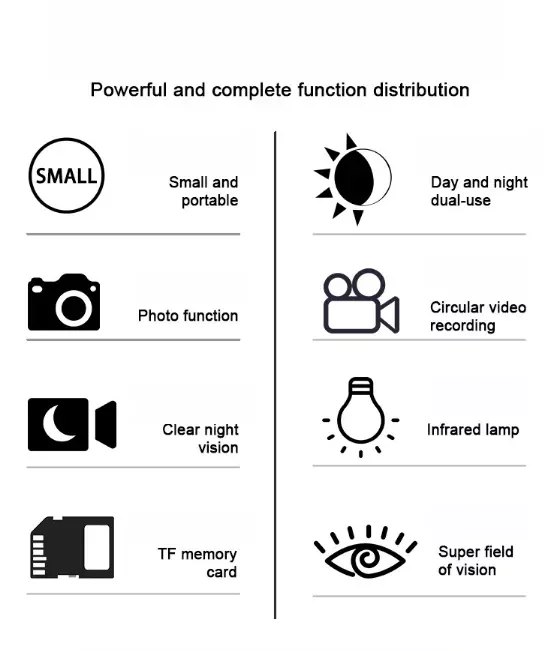 Powerful and complete function distribution

SMALL

Small and portable

Photo function

Clear night vision

TF memory card

Day and night dual-use

Circular video recording

Infrared lamp

Super field of vision