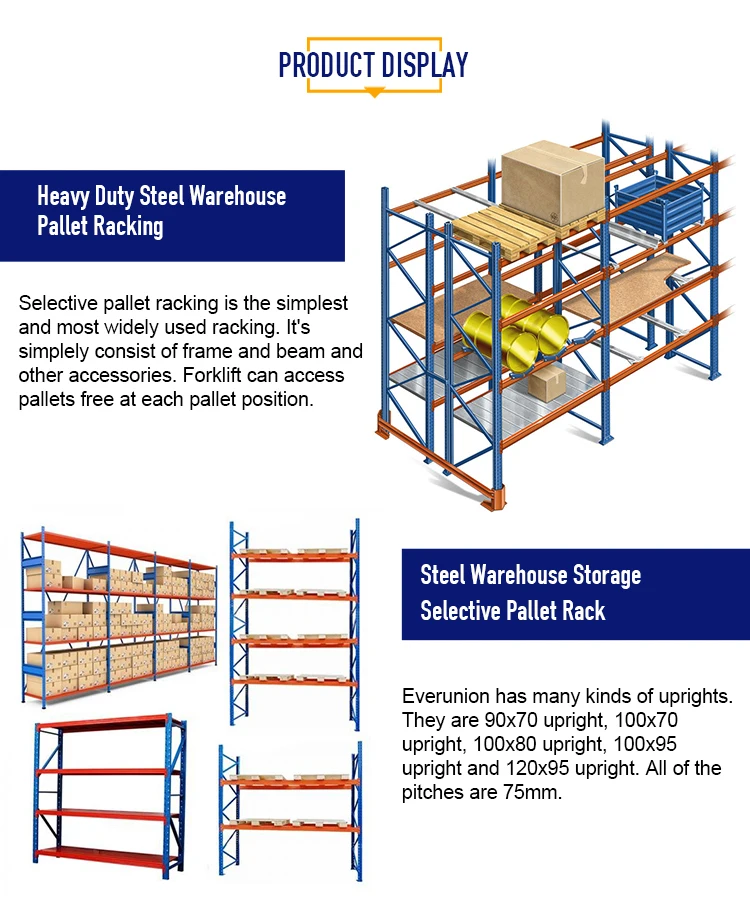 PRODUCT DISPLAY

Heavy Duty Steel Warehouse Pallet Racking

Selective pallet racking is the simplest and most widely used racking. It's simplely consist of frame and beam and other accessories. Forklift can access pallets free at each pallet position.

Steel Warehouse Storage Selective Pallet Rack

Everunion has many kinds of uprights. They are 90x70 upright, 100x70 upright, 100x80 upright, 100x95 upright and 120x95 upright. All of the pitches are 75mm.