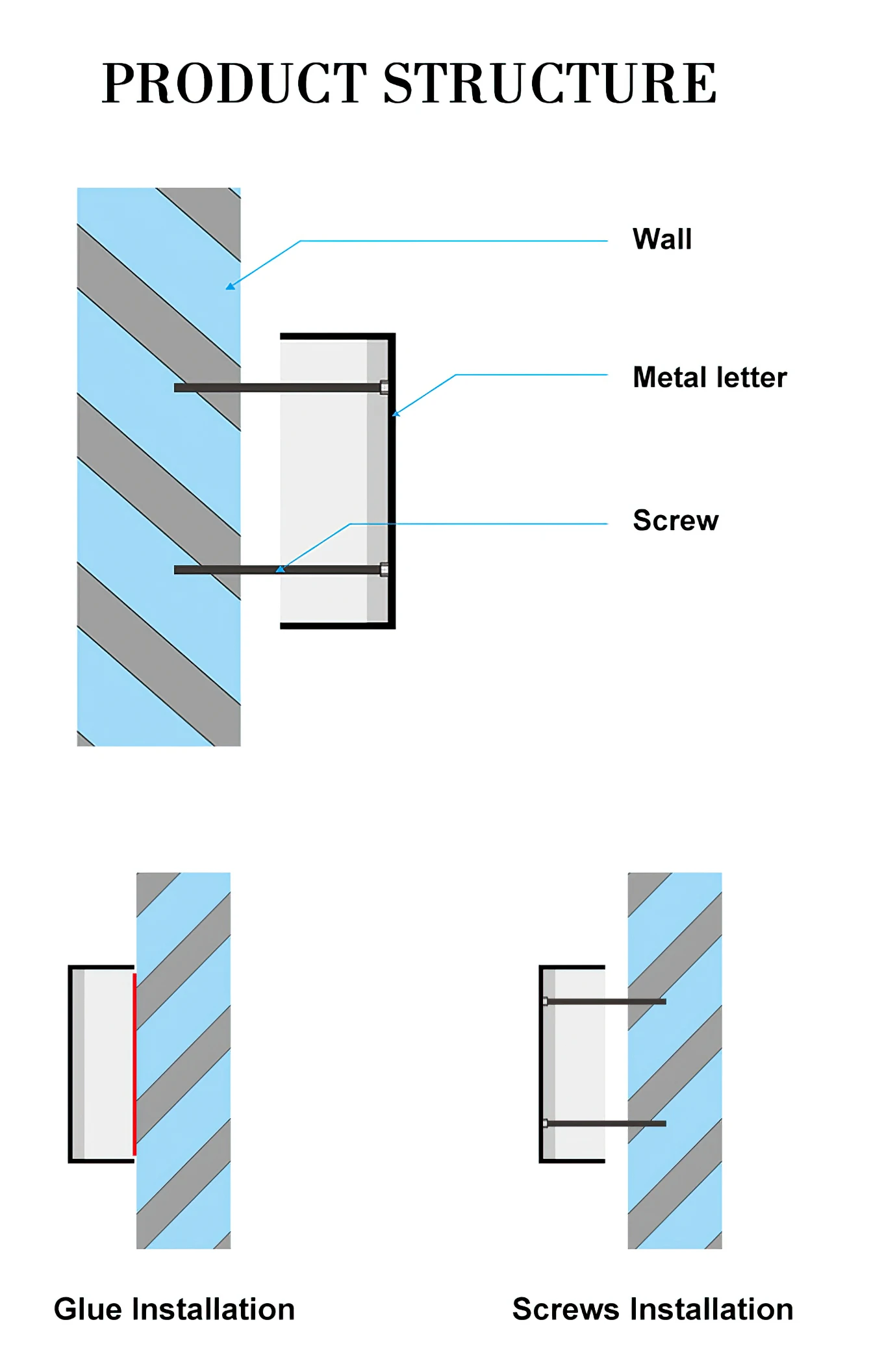 PRODUCT STRUCTURE

Wall

Metal letter

Screw

Glue Installation

Screws Installation