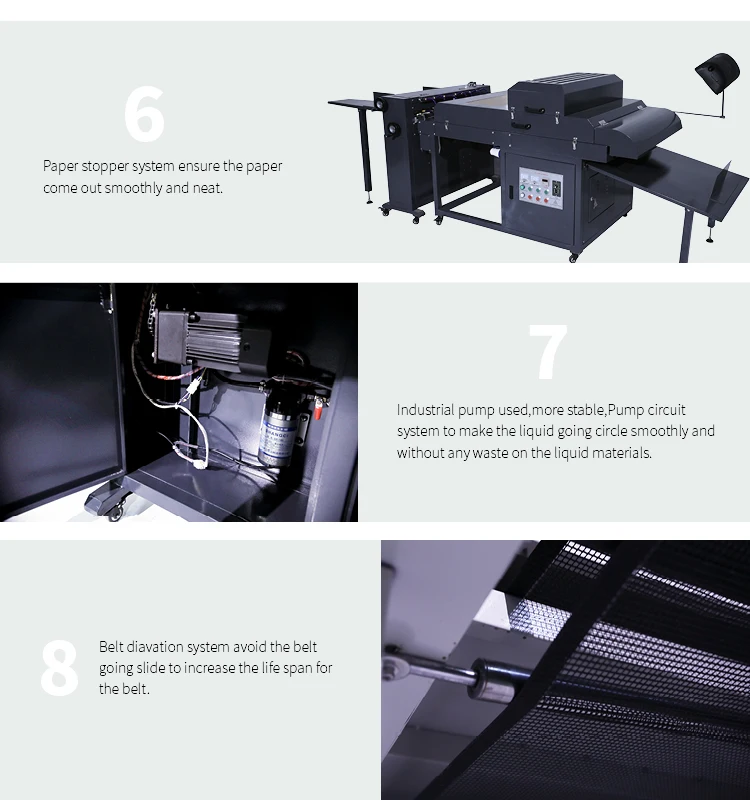 6

Paper stopper system ensure the paper come out smoothly and neat.

7

Industrial pump used,more stable,Pump circuit system to make the liquid going circle smoothly and without any waste on the liquid materials.

8

Belt diavation system avoid the belt going slide to increase the life span for the belt.