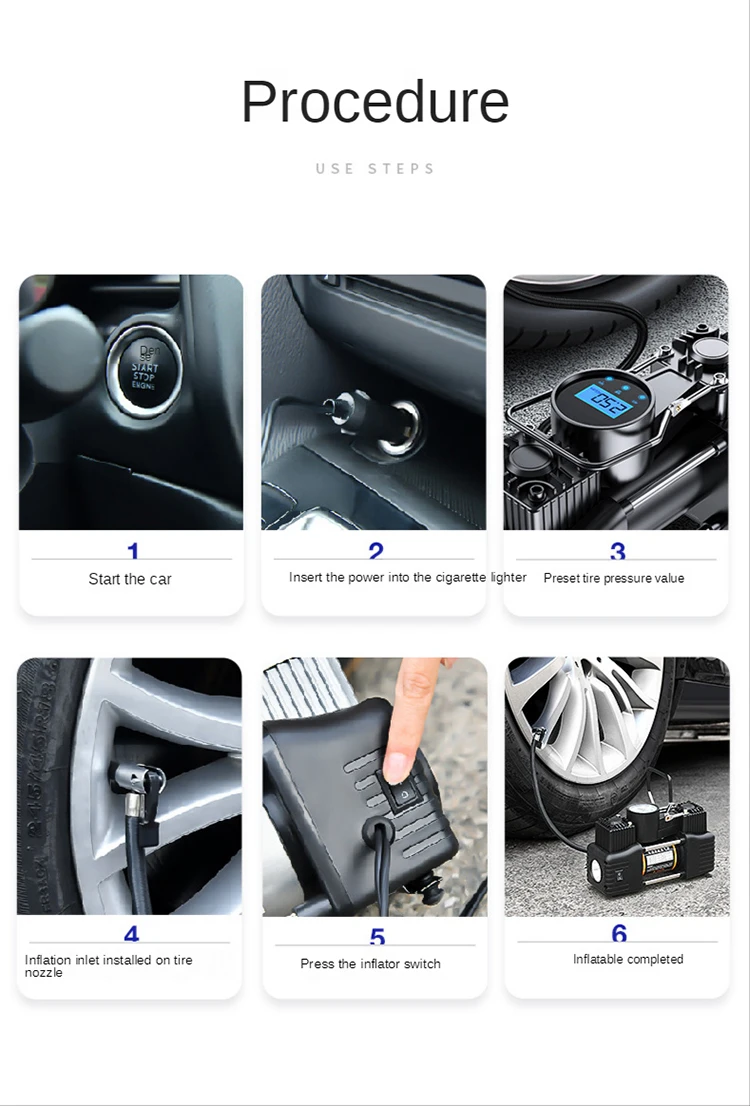 Procedure

USE STEPS

START STOP ENGINE

1
Start the car

2
Insert the power into the cigarette lighter

3
Preset tire pressure value

4
Inflation inlet installed on tire nozzle

5
Press the inflator switch

6
Inflatable completed