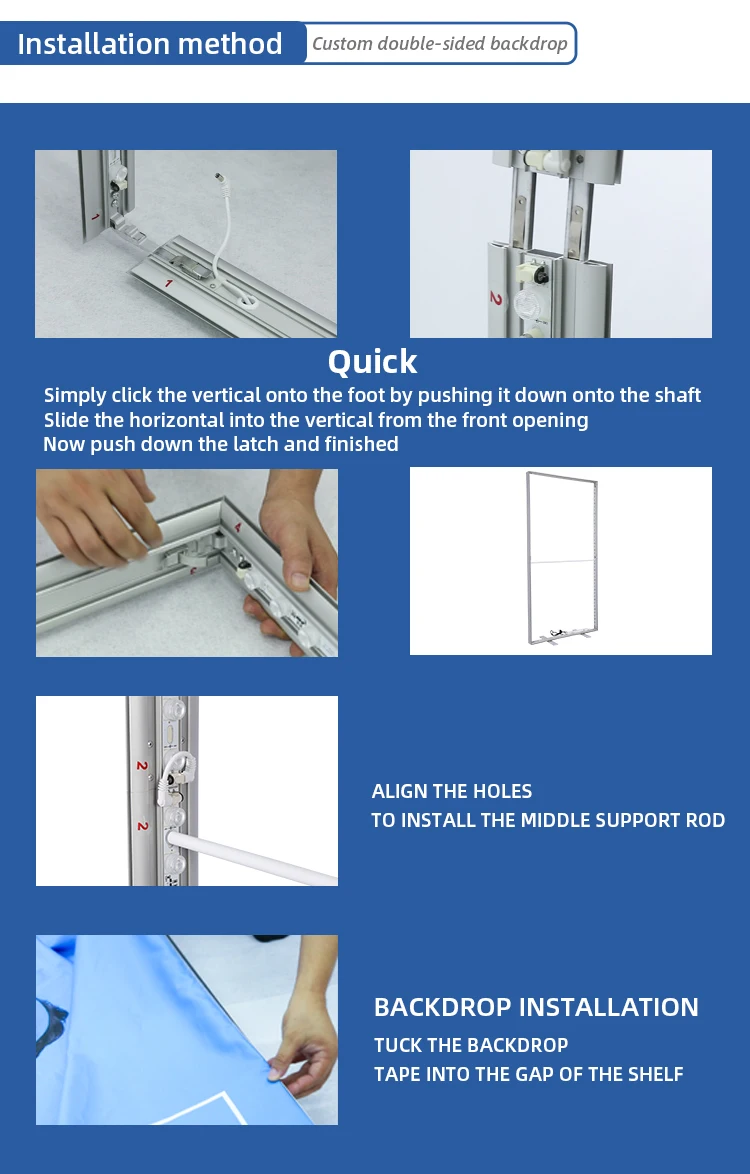 Installation method Custom double-sided backdrop

1

1

2

Quick

Simply click the vertical onto the foot by pushing it down onto the shaft
Slide the horizontal into the vertical from the front opening
Now push down the latch and finished

4

2

2

ALIGN THE HOLES
TO INSTALL THE MIDDLE SUPPORT ROD

BACKDROP INSTALLATION
TUCK THE BACKDROP
TAPE INTO THE GAP OF THE SHELF