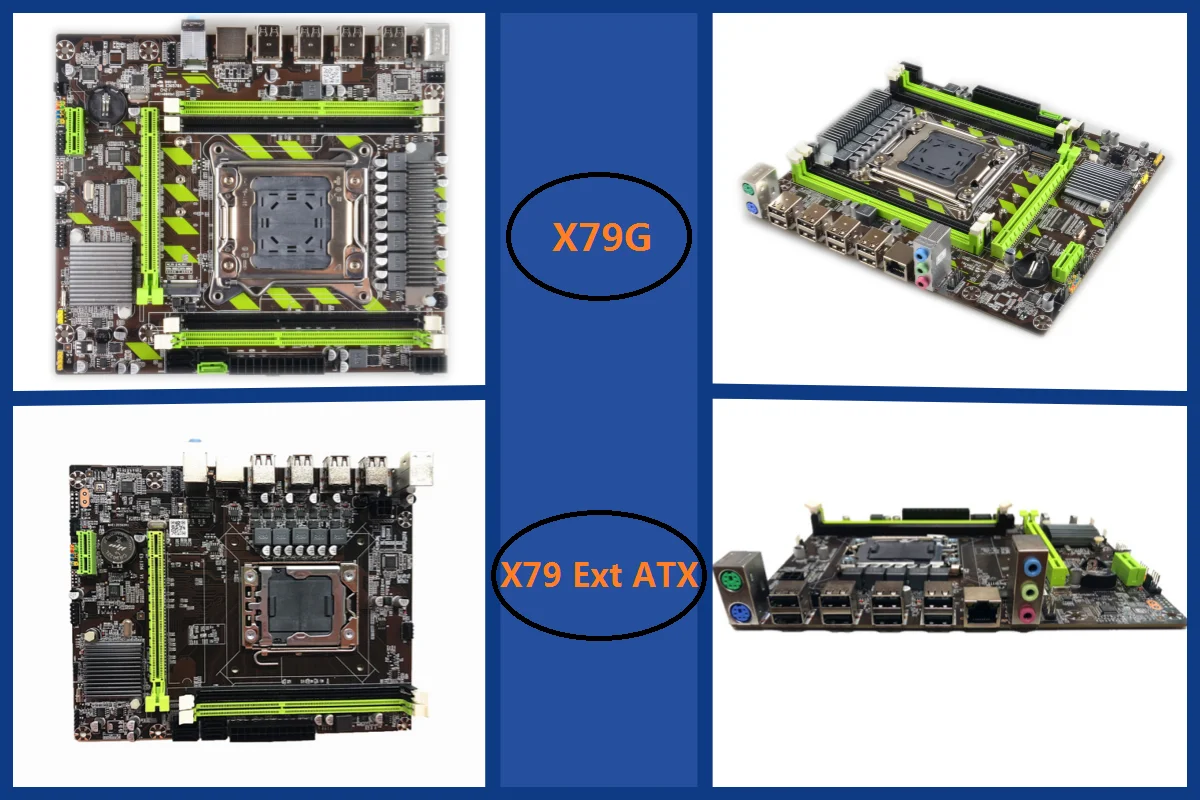 X79G

X79 Ext ATX