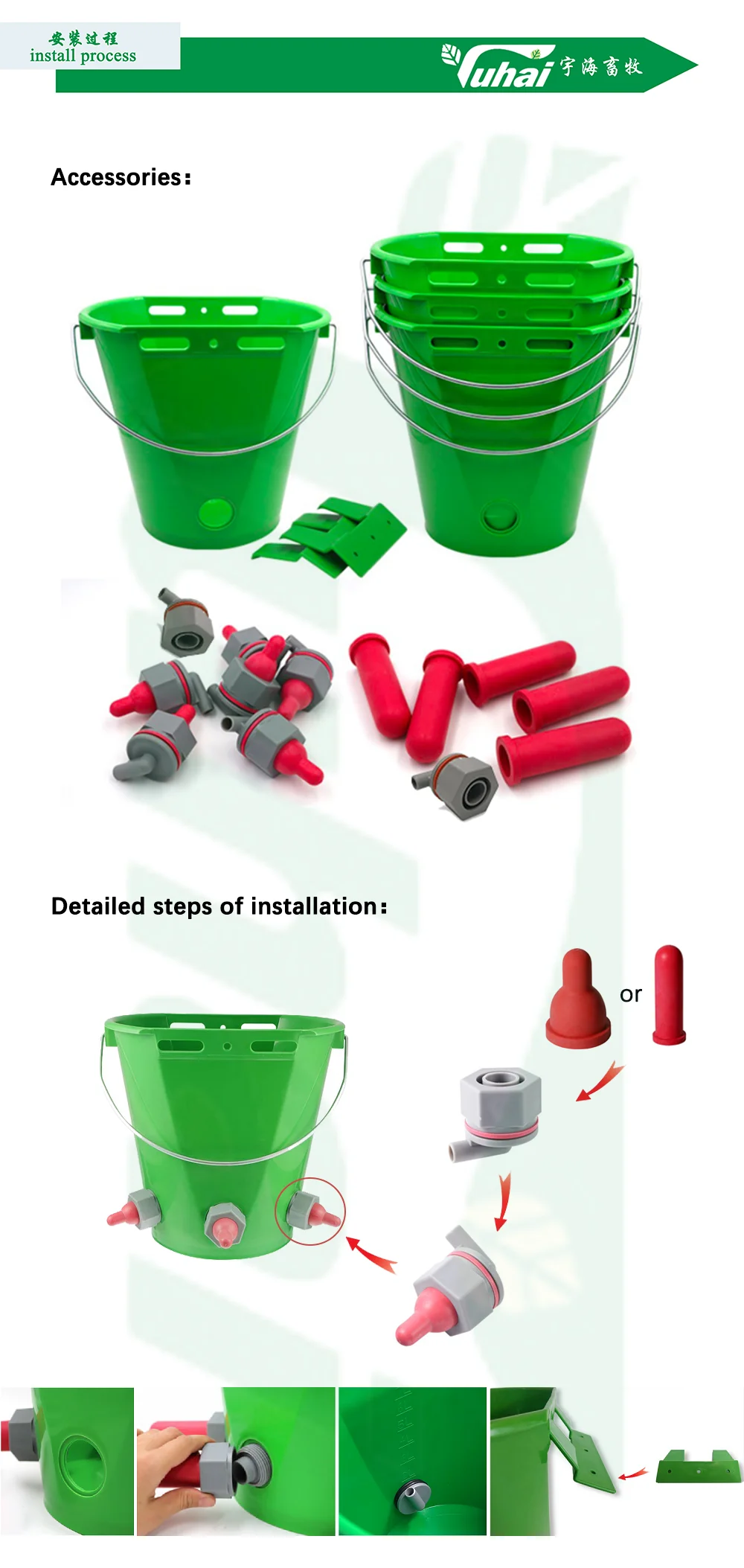 安装过程
install process

Yuhai 宇海畜牧

Accessories:

Detailed steps of installation:

or