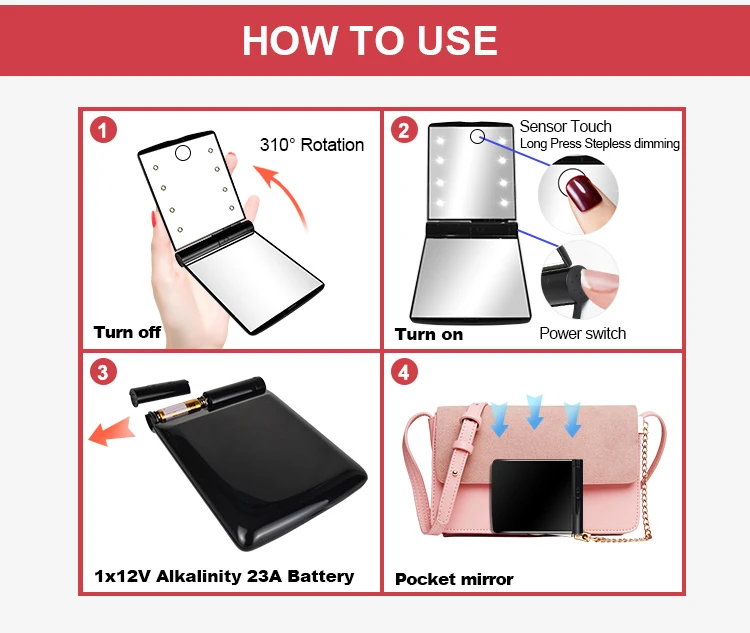 HOW TO USE

1
310° Rotation
Turn off

2
Sensor Touch
Long Press Stepless dimming
Turn on
Power switch

3
1x12V Alkalinity 23A Battery

4
Pocket mirror