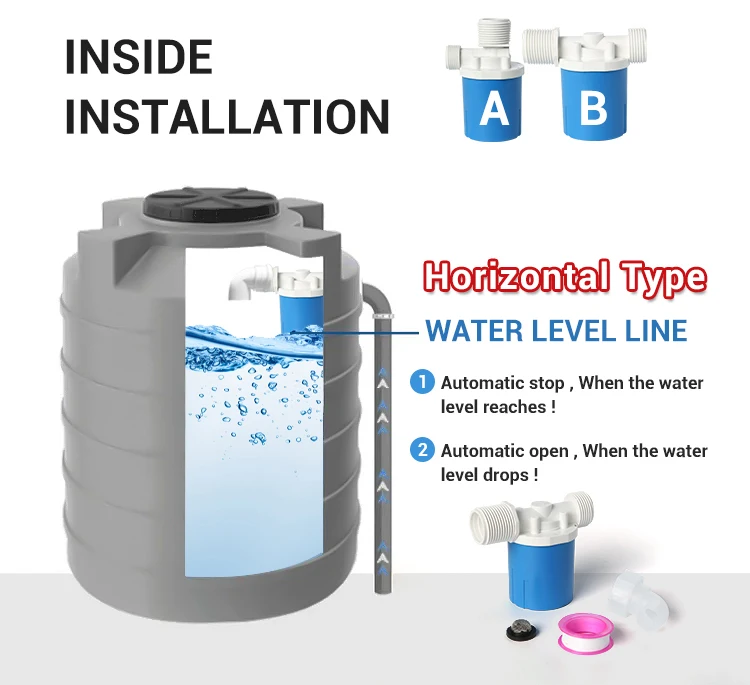 INSIDE INSTALLATION

A B

Horizontal Type

WATER LEVEL LINE

1 Automatic stop , When the water level reaches !

2 Automatic open , When the water level drops !