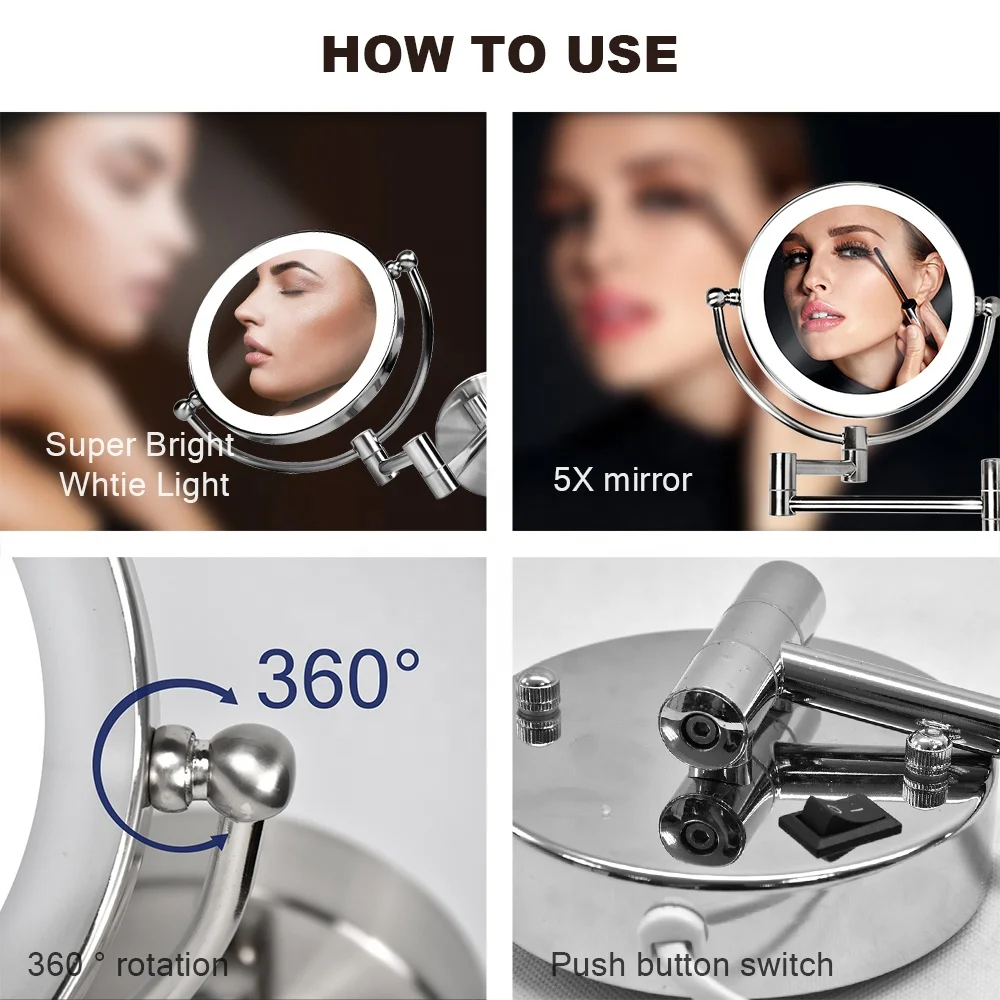 HOW TO USE

Super Bright
Whtie Light

5X mirror

360°

360 ° rotation

Push button switch