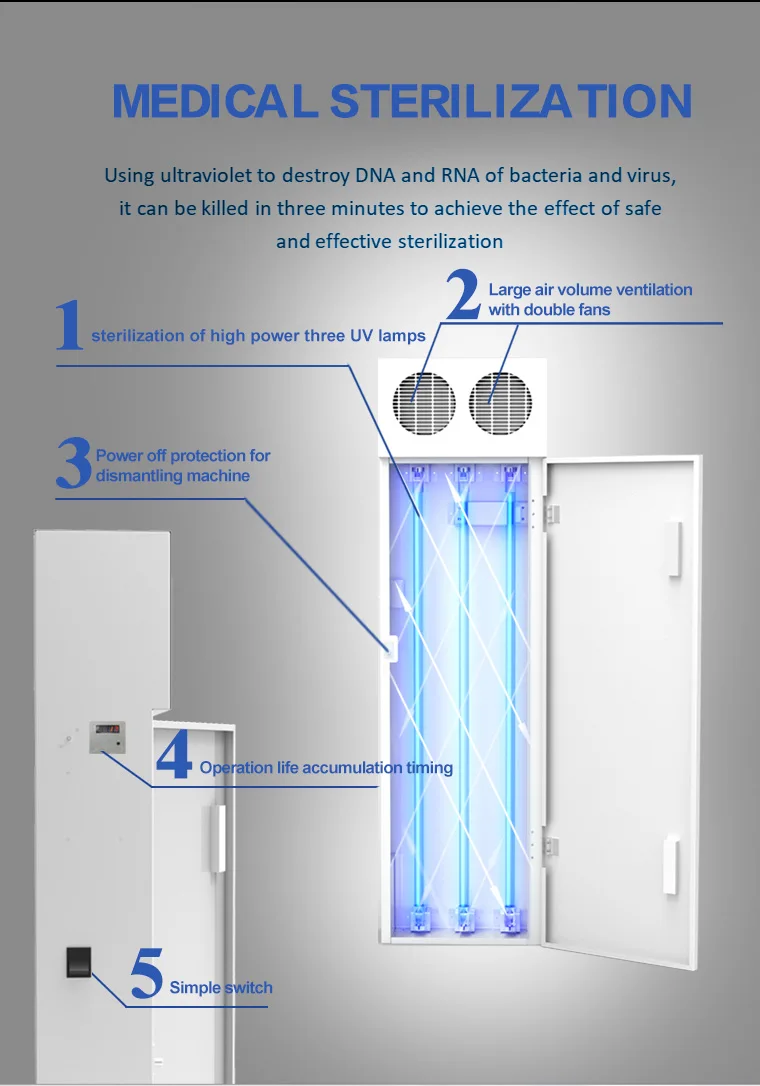 MEDICAL STERILIZATION

Using ultraviolet to destroy DNA and RNA of bacteria and virus, it can be killed in three minutes to achieve the effect of safe and effective sterilization

1 sterilization of high power three UV lamps

2 Large air volume ventilation with double fans

3 Power off protection for dismantling machine

4 Operation life accumulation timing

5 Simple switch