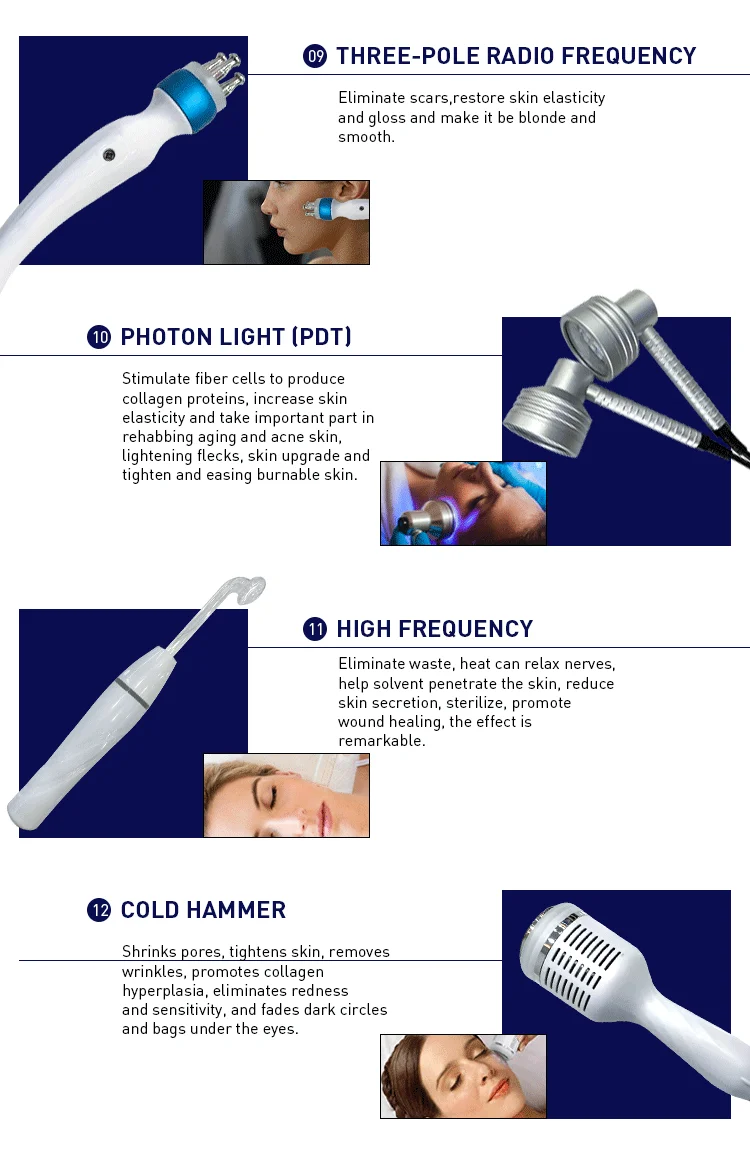 09 THREE-POLE RADIO FREQUENCY

Eliminate scars,restore skin elasticity and gloss and make it be blonde and smooth.

10 PHOTON LIGHT (PDT)

Stimulate fiber cells to produce collagen proteins, increase skin elasticity and take important part in rehabbing aging and acne skin, lightening flecks, skin upgrade and tighten and easing burnable skin.

11 HIGH FREQUENCY

Eliminate waste, heat can relax nerves, help solvent penetrate the skin, reduce skin secretion, sterilize, promote wound healing, the effect is remarkable.

12 COLD HAMMER

Shrinks pores, tightens skin, removes wrinkles, promotes collagen hyperplasia, eliminates redness and sensitivity, and fades dark circles and bags under the eyes.