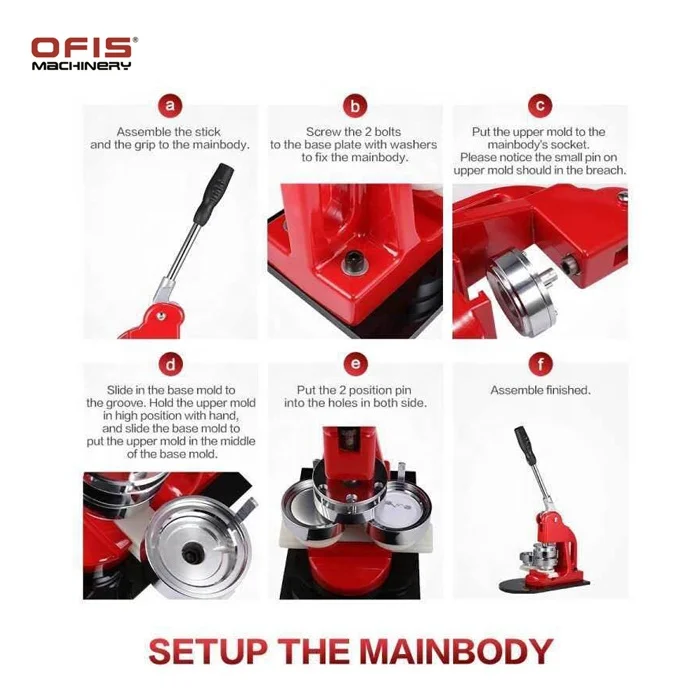 OFIS®
MACHINERY

a
Assemble the stick and the grip to the mainbody.

b
Screw the 2 bolts to the base plate with washers to fix the mainbody.

c
Put the upper mold to the mainbody's socket. Please notice the small pin on upper mold should in the breach.

d
Slide in the base mold to the groove. Hold the upper mold in high position with hand, and slide the base mold to put the upper mold in the middle of the base mold.

e
Put the 2 position pin into the holes in both side.

f
Assemble finished.

SETUP THE MAINBODY