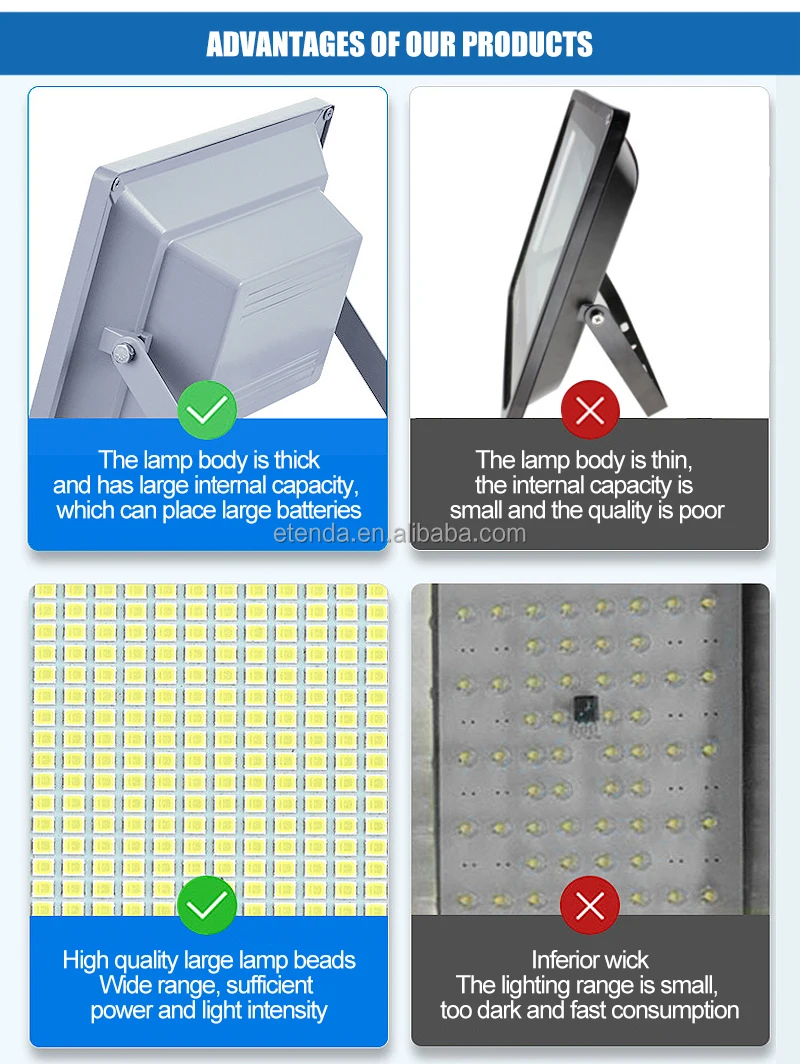 ADVANTAGES OF OUR PRODUCTS

The lamp body is thick and has large internal capacity, which can place large batteries

The lamp body is thin, the internal capacity is small and the quality is poor

etenda.en.alibaba.com

High quality large lamp beads
Wide range, sufficient power and light intensity

Inferior wick
The lighting range is small, too dark and fast consumption