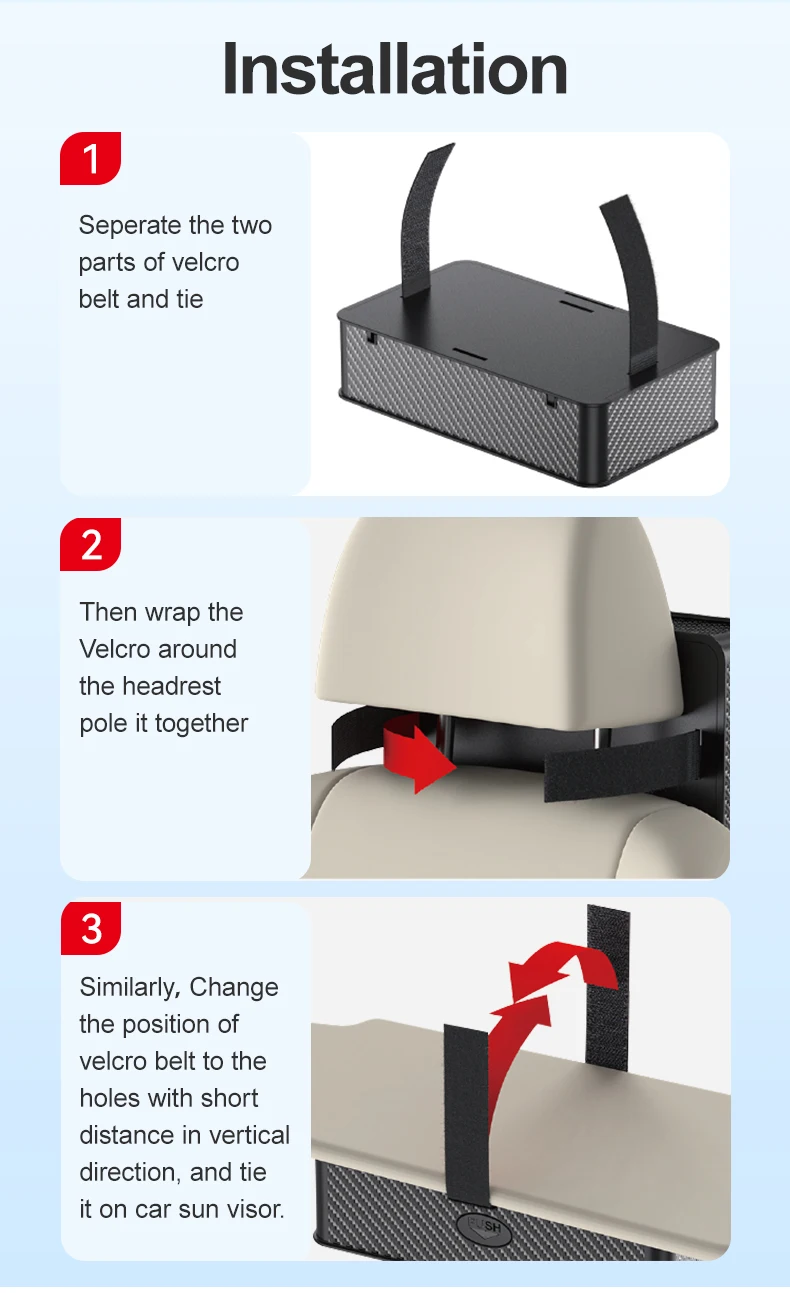 Installation

1

Seperate the two parts of velcro belt and tie

2

Then wrap the Velcro around the headrest pole it together

3

Similarly, Change the position of velcro belt to the holes with short distance in vertical direction, and tie it on car sun visor.

PUSH