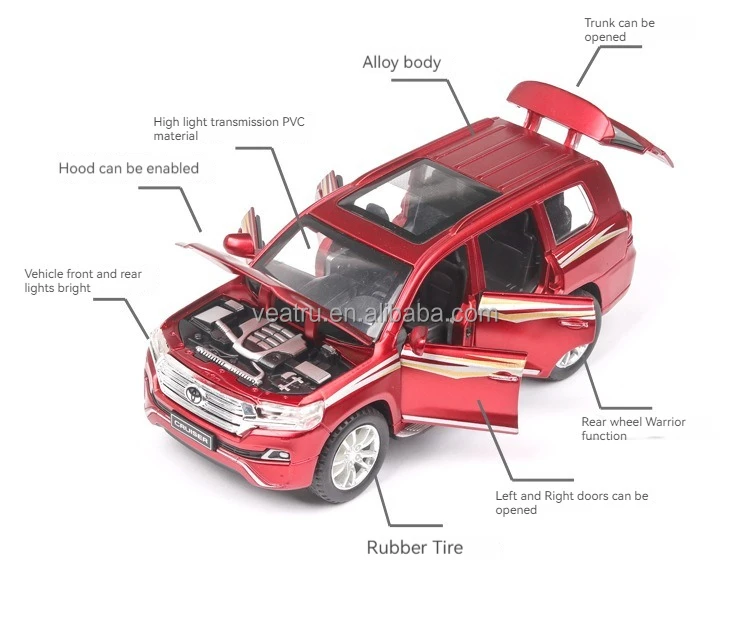 Trunk can be opened

Alloy body

High light transmission PVC material

Hood can be enabled

Vehicle front and rear lights bright

veatru.en.alibaba.com

CRUISER

Rear wheel Warrior function

Left and Right doors can be opened

Rubber Tire