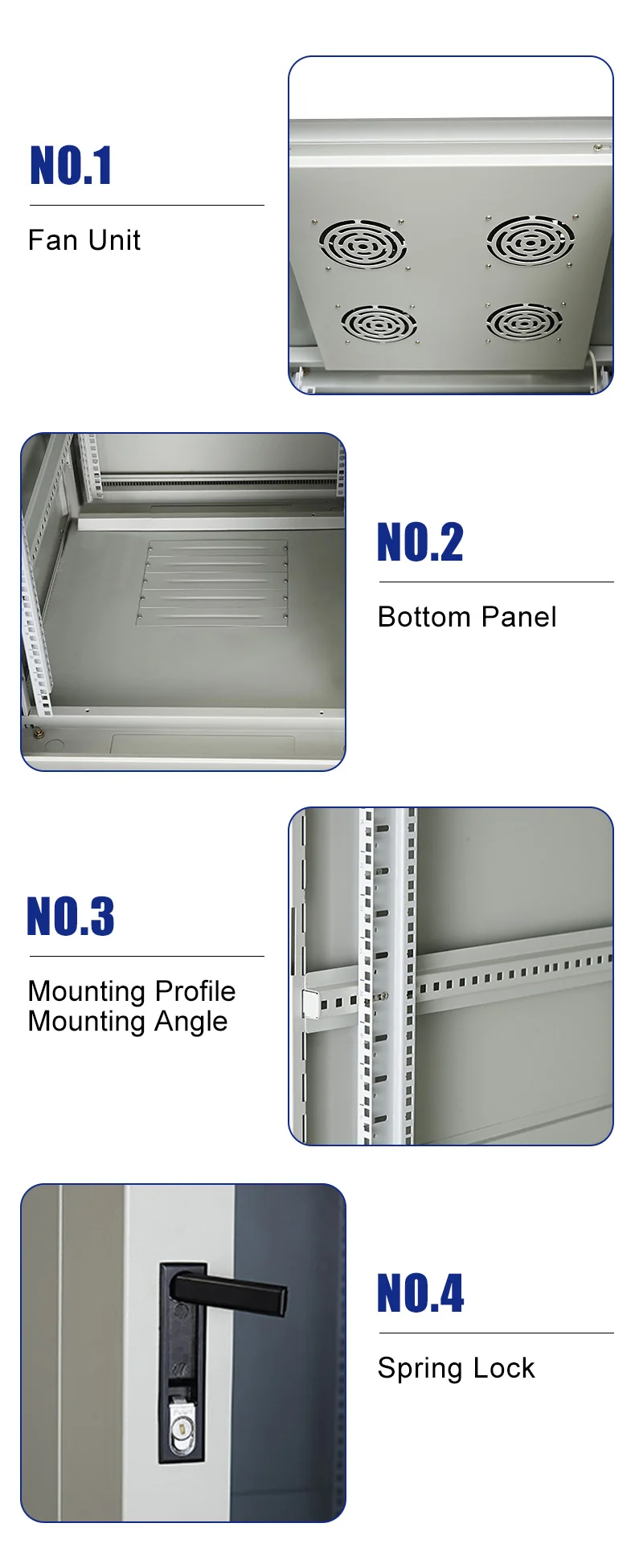 NO.1

Fan Unit

NO.2

Bottom Panel

NO.3

Mounting Profile
Mounting Angle

NO.4

Spring Lock