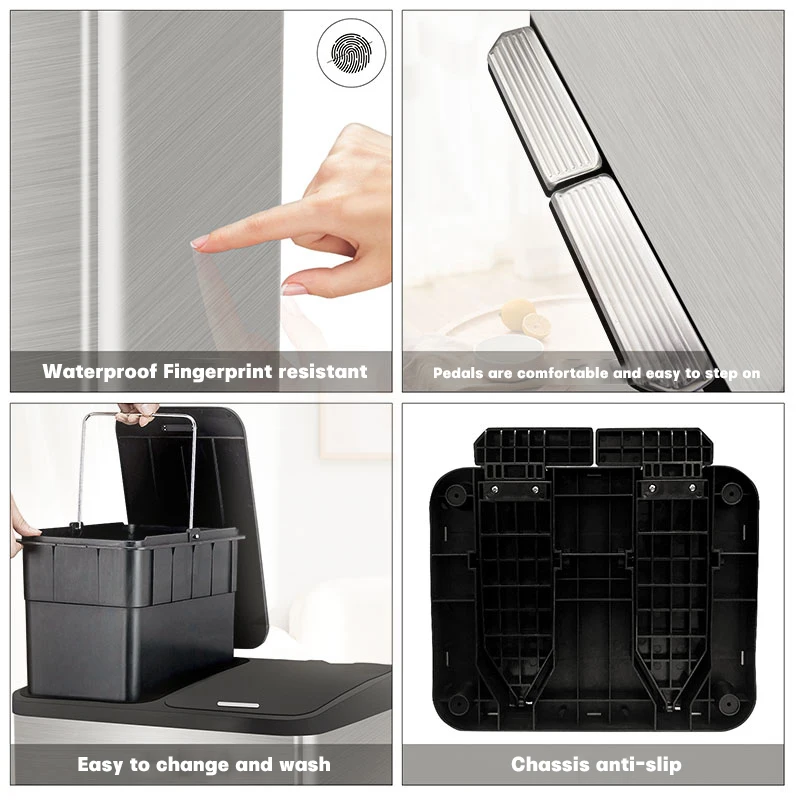 Waterproof Fingerprint resistant

Pedals are comfortable and easy to step on

Easy to change and wash

Chassis anti-slip