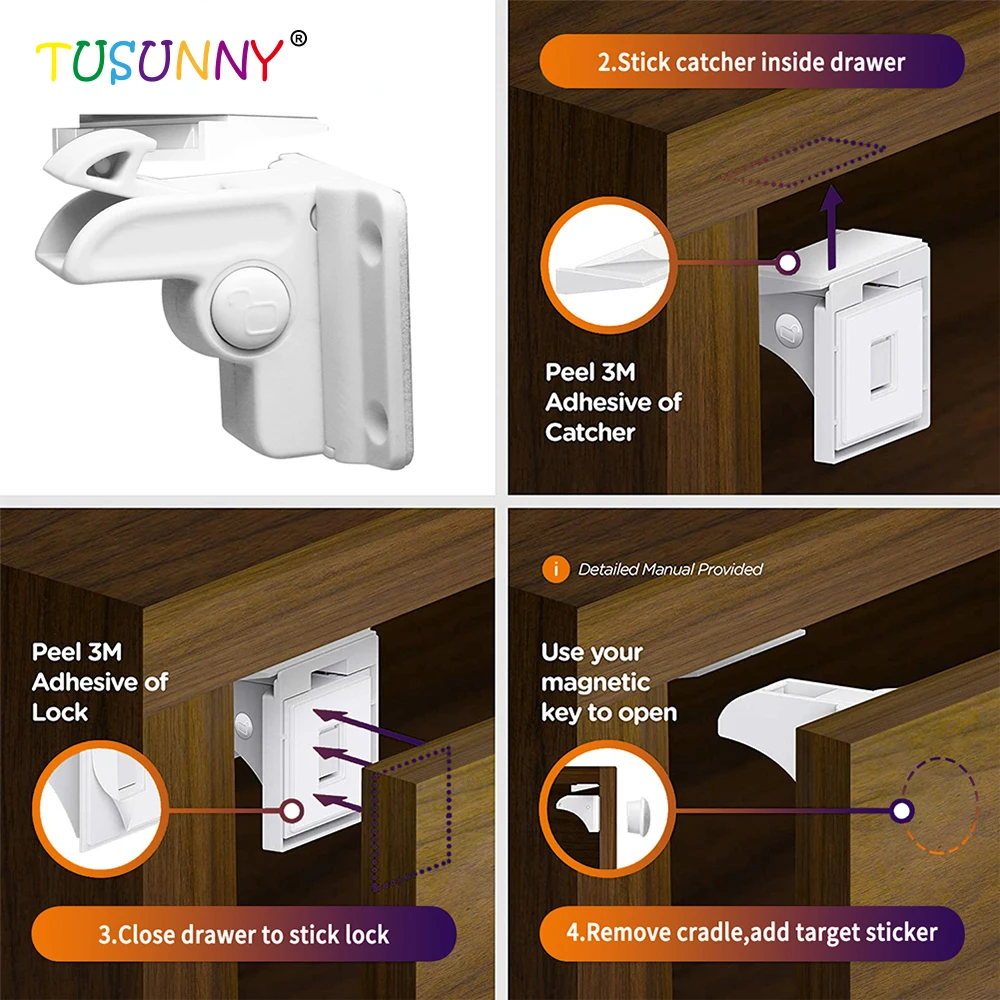 TUSUNNY®

2.Stick catcher inside drawer

Peel 3M Adhesive of Catcher

Peel 3M Adhesive of Lock

3.Close drawer to stick lock

i Detailed Manual Provided

Use your magnetic key to open

4.Remove cradle,add target sticker