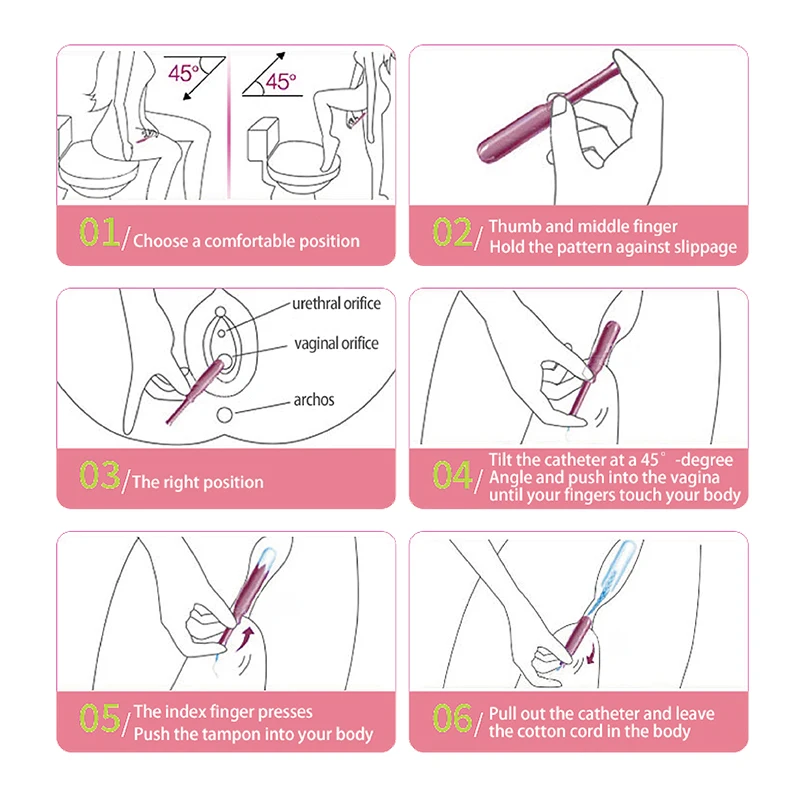 45°

45°

01/ Choose a comfortable position

02/ Thumb and middle finger
Hold the pattern against slippage

urethral orifice

vaginal orifice

archos

03/ The right position

04/ Tilt the catheter at a 45° -degree
Angle and push into the vagina
until your fingers touch your body

05/ The index finger presses
Push the tampon into your body

06/ Pull out the catheter and leave
the cotton cord in the body