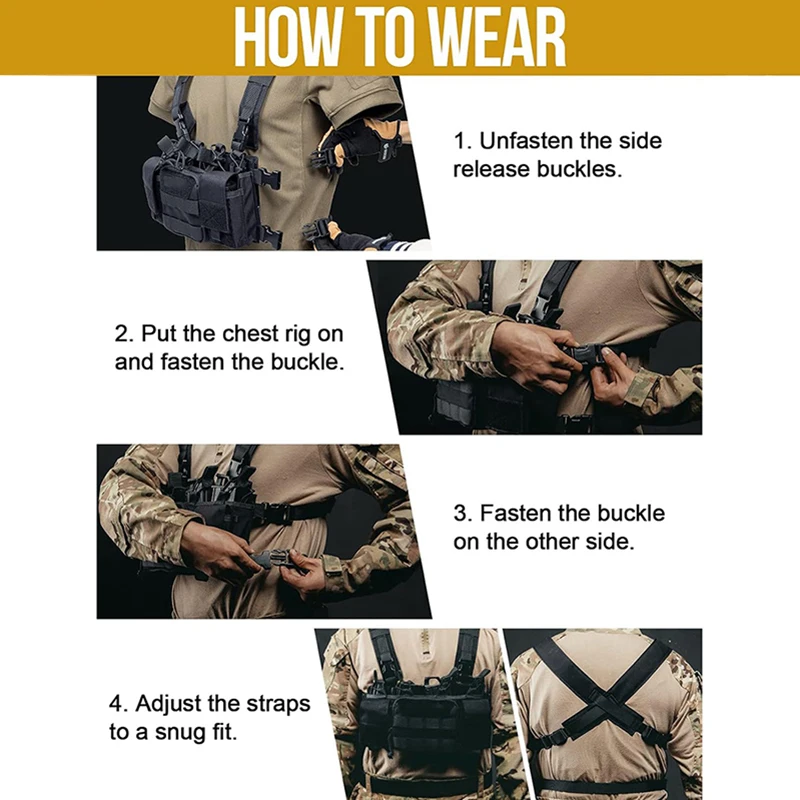 HOW TO WEAR

1. Unfasten the side release buckles.

2. Put the chest rig on and fasten the buckle.

3. Fasten the buckle on the other side.

4. Adjust the straps to a snug fit.