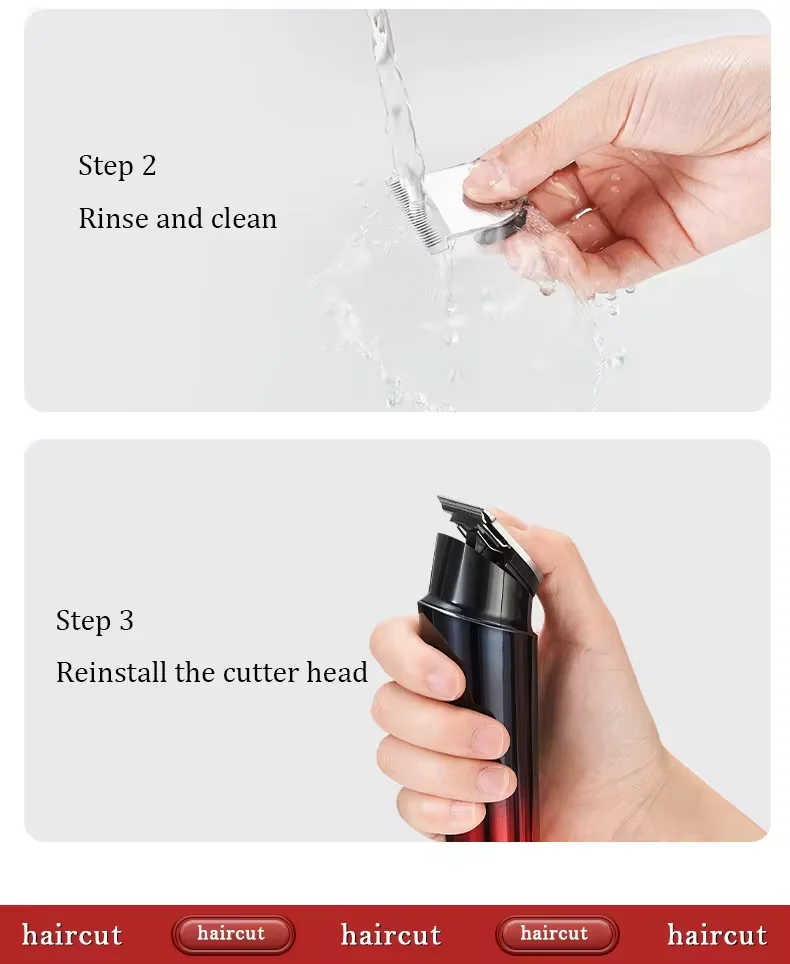 Step 2
Rinse and clean

Step 3
Reinstall the cutter head

haircut haircut haircut haircut haircut