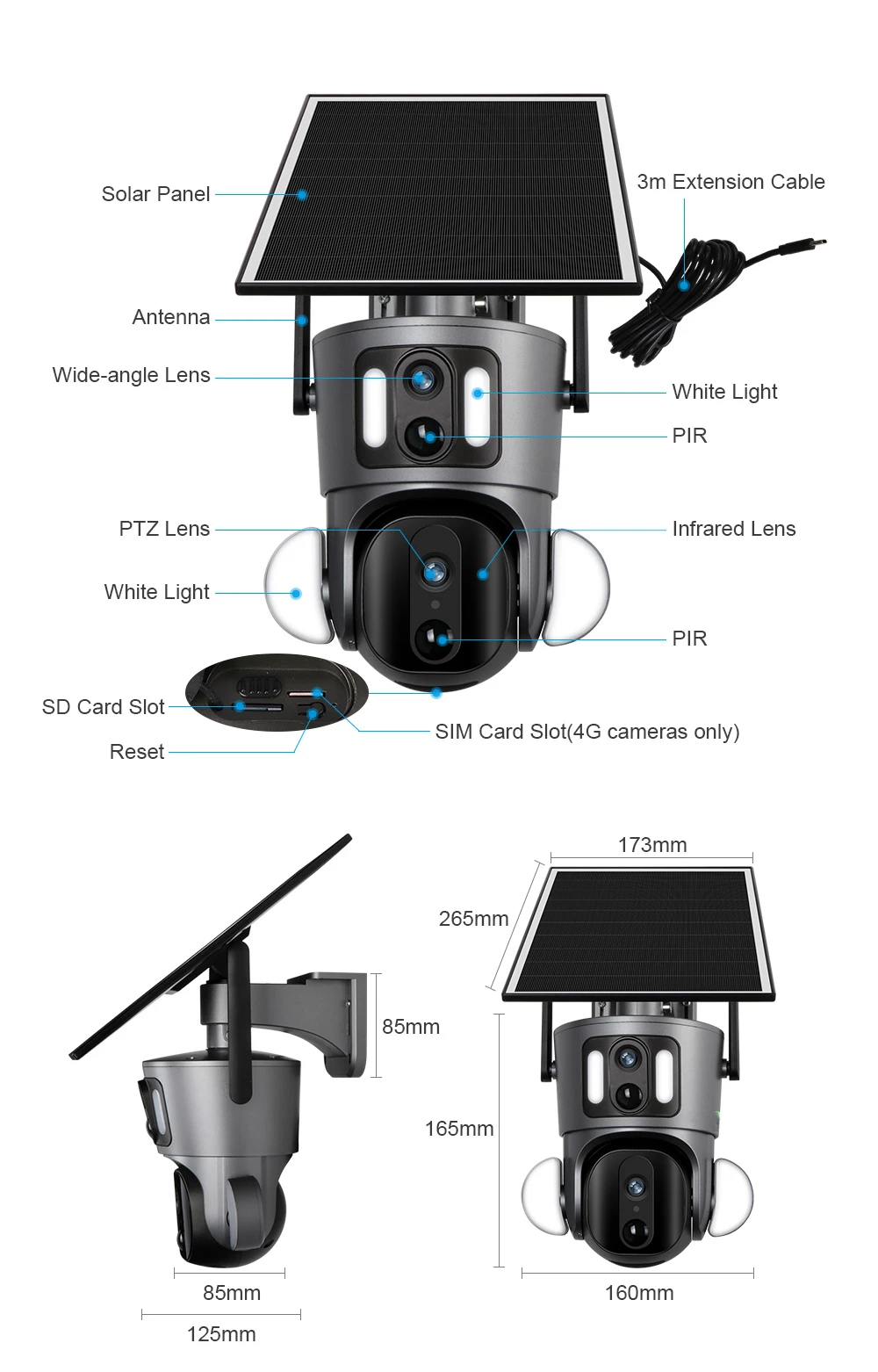 Solar Panel

3m Extension Cable

Antenna

Wide-angle Lens

White Light

PIR

PTZ Lens

Infrared Lens

White Light

PIR

SD Card Slot

SIM Card Slot(4G cameras only)

Reset

85mm

85mm

125mm

173mm

265mm

165mm

160mm