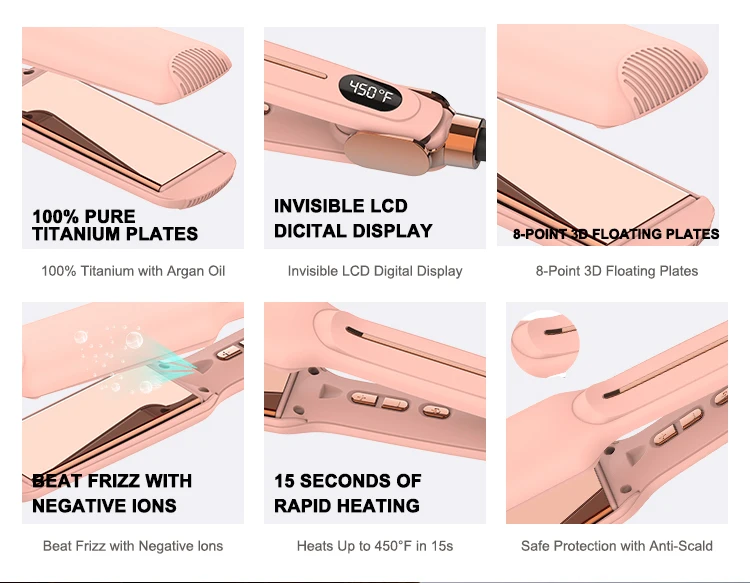 100% PURE TITANIUM PLATES

100% Titanium with Argan Oil

450°F

INVISIBLE LCD DICITAL DISPLAY

Invisible LCD Digital Display

8-POINT 3D FLOATING PLATES

8-Point 3D Floating Plates

BEAT FRIZZ WITH NEGATIVE IONS

Beat Frizz with Negative Ions

15 SECONDS OF RAPID HEATING

Heats Up to 450°F in 15s

Safe Protection with Anti-Scald