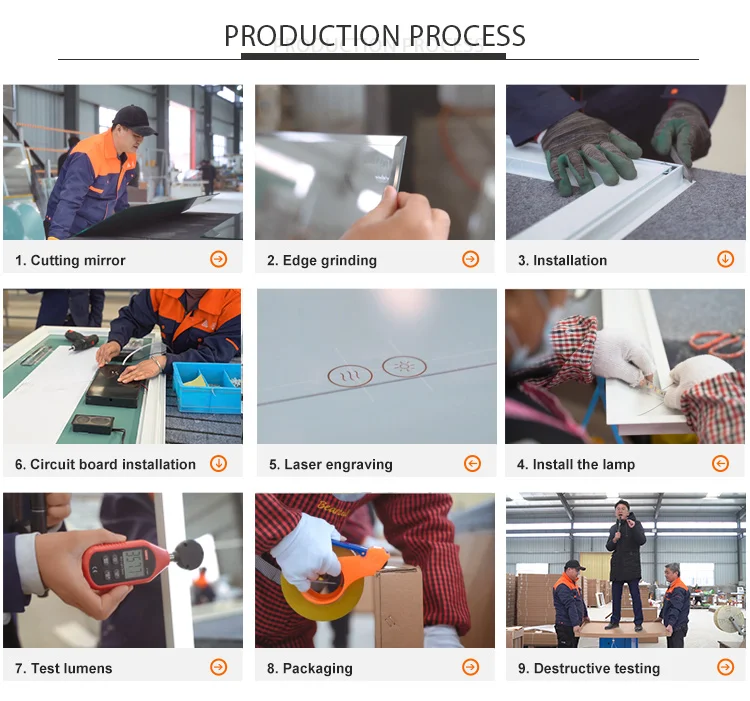 PRODUCTION PROCESS

1. Cutting mirror

2. Edge grinding

3. Installation

6. Circuit board installation

5. Laser engraving

4. Install the lamp

7. Test lumens

8. Packaging

9. Destructive testing