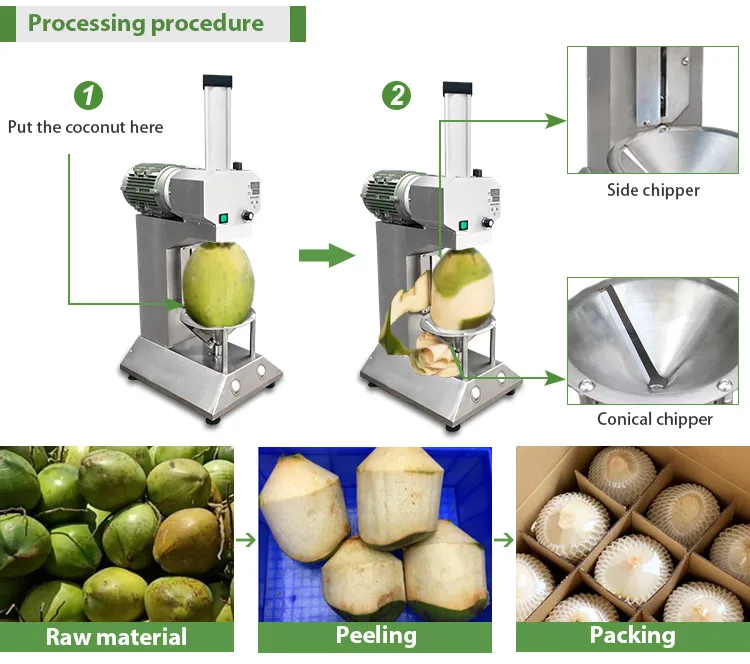 Processing procedure

1

Put the coconut here

2

Side chipper

Conical chipper

Raw material

Peeling

Packing