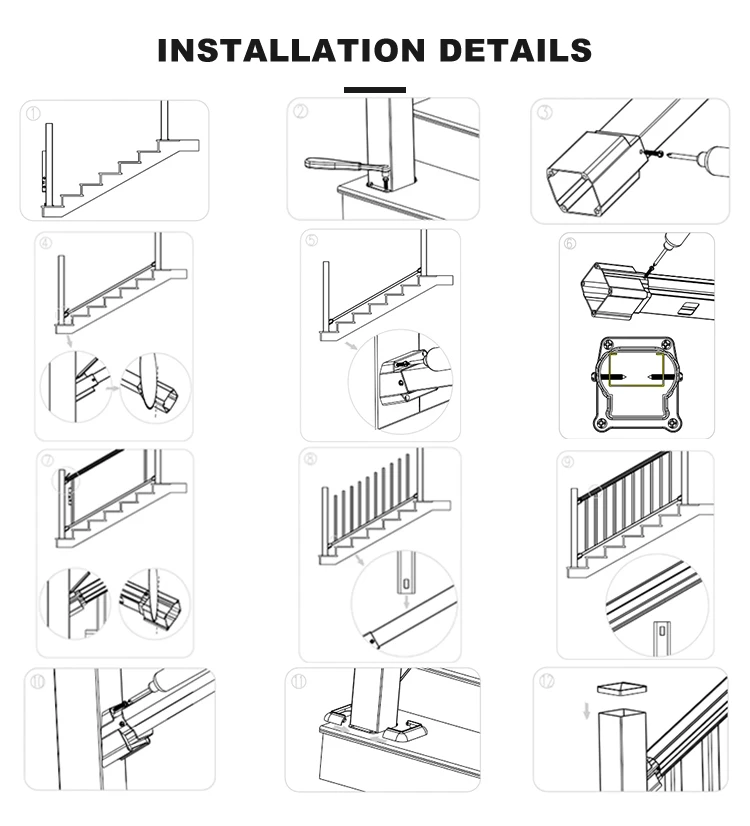 INSTALLATION DETAILS

①

②

③

④

⑤

⑥

⑦

⑧

⑨

⑩

⑪

⑫