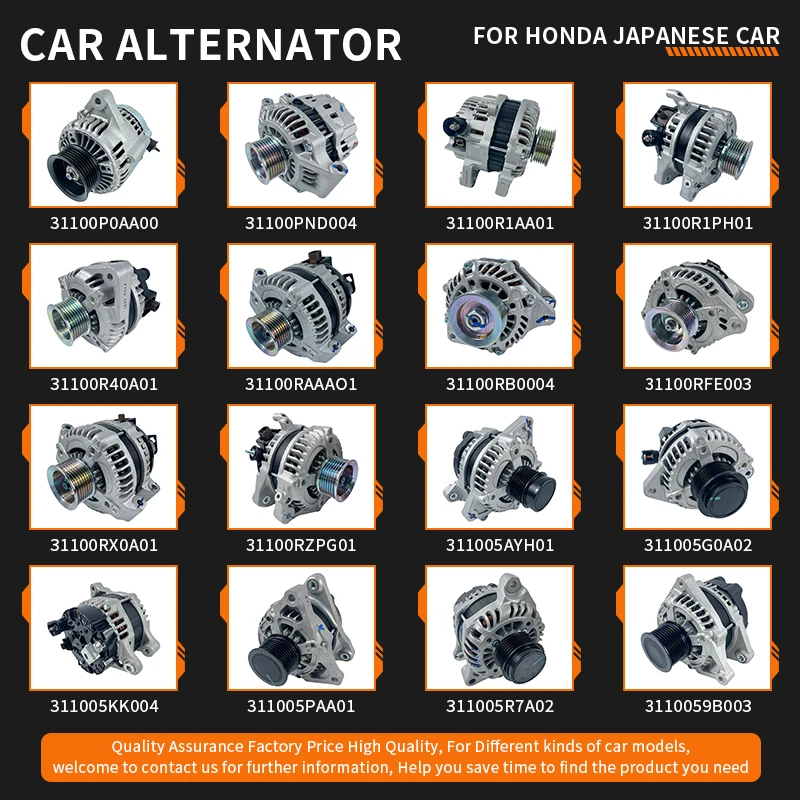 CAR ALTERNATOR

FOR HONDA JAPANESE CAR

31100P0AA00

31100PND004

31100R1AA01

31100R1PH01

31100R40A01

31100RAAAO1

31100RB0004

31100RFE003

31100RX0A01

31100RZPG01

311005AYH01

311005G0A02

311005KK004

311005PAA01

311005R7A02

3110059B003

Quality Assurance Factory Price High Quality, For Different kinds of car models, welcome to contact us for further information, Help you save time to find the product you need