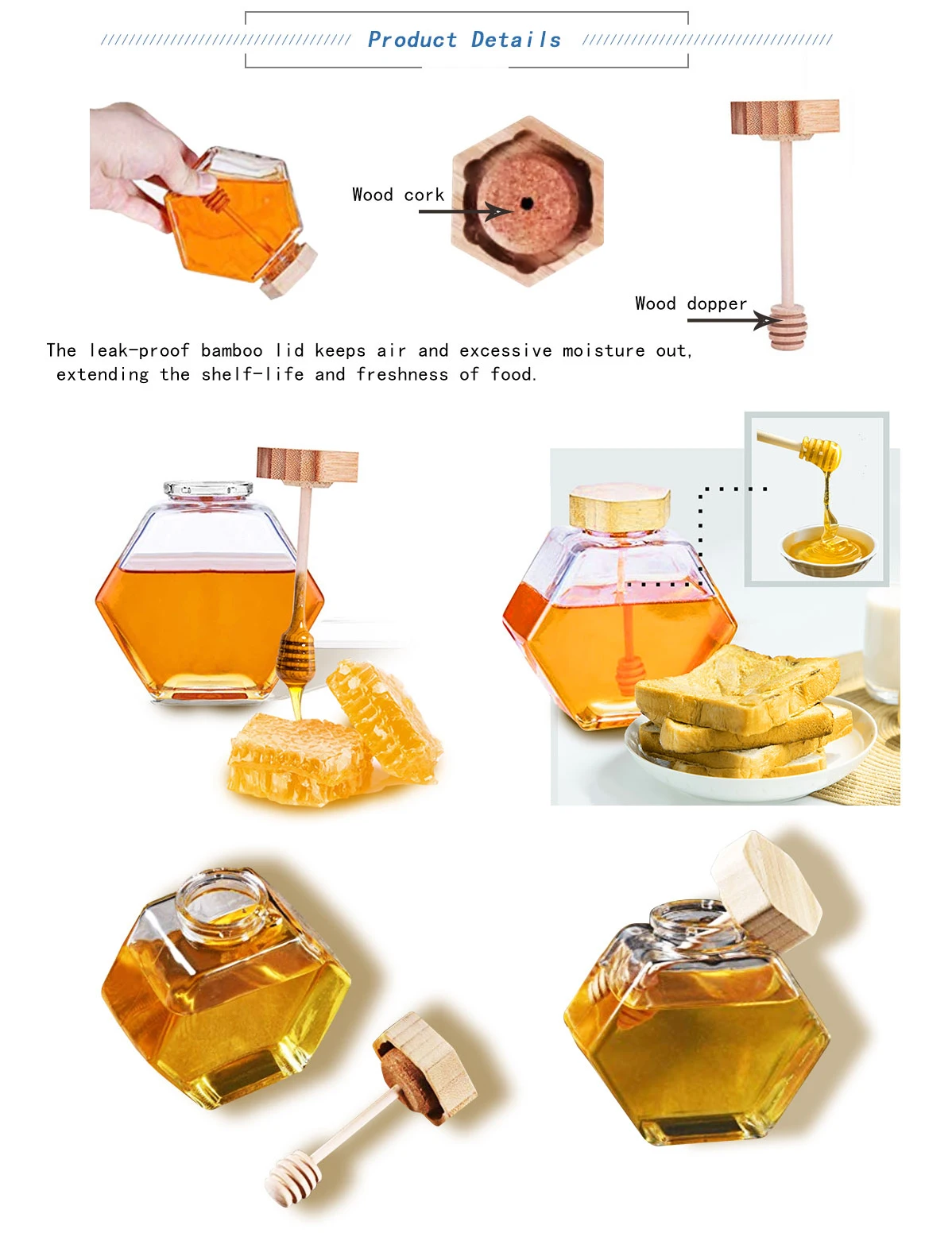 Product Details

Wood cork

Wood dopper

The leak-proof bamboo lid keeps air and excessive moisture out, extending the shelf-life and freshness of food.