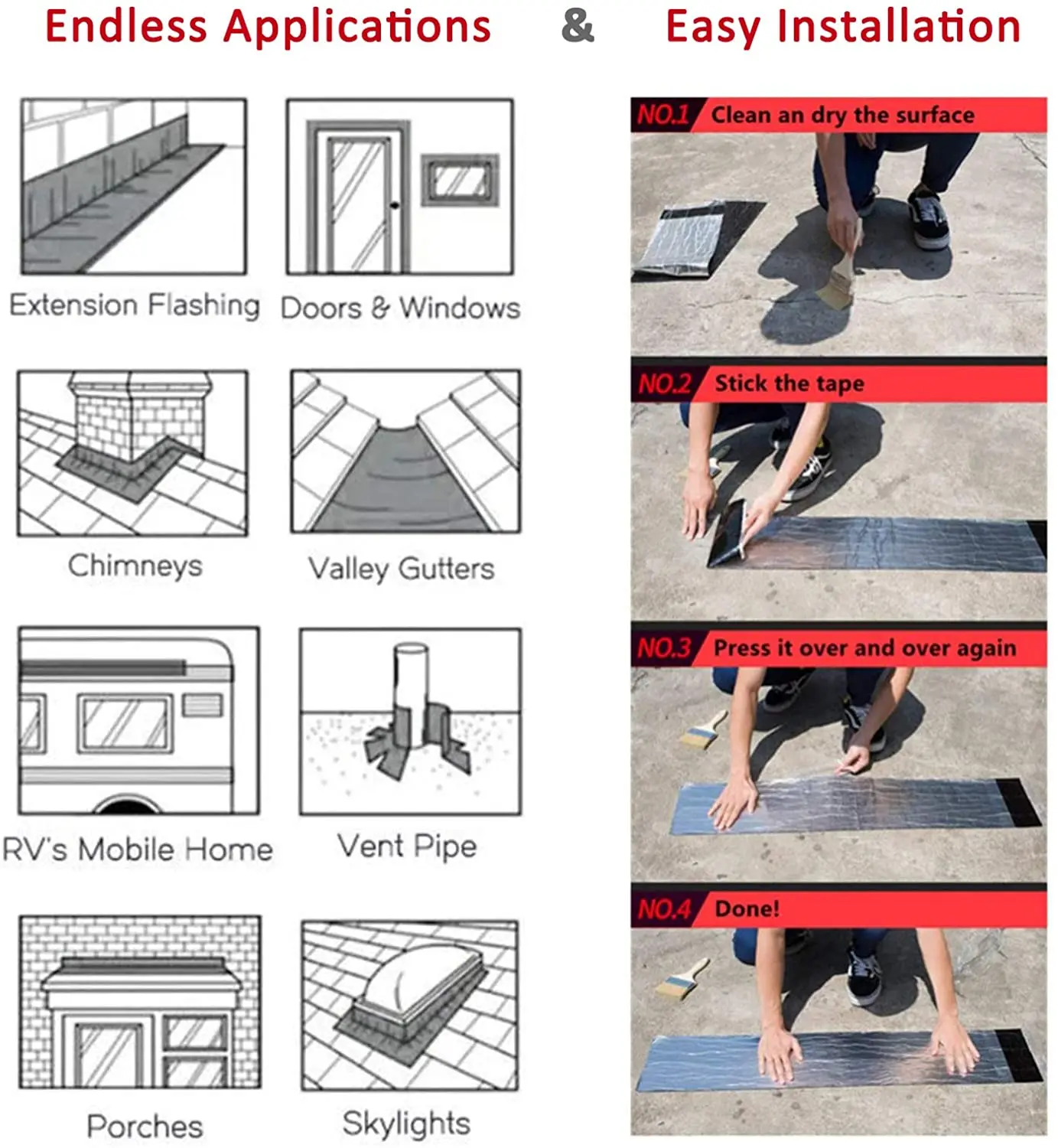 Endless Applications & Easy Installation

Extension Flashing
Doors & Windows
Chimneys
Valley Gutters
RV's Mobile Home
Vent Pipe
Porches
Skylights

NO.1 Clean an dry the surface

NO.2 Stick the tape

NO.3 Press it over and over again

NO.4 Done!