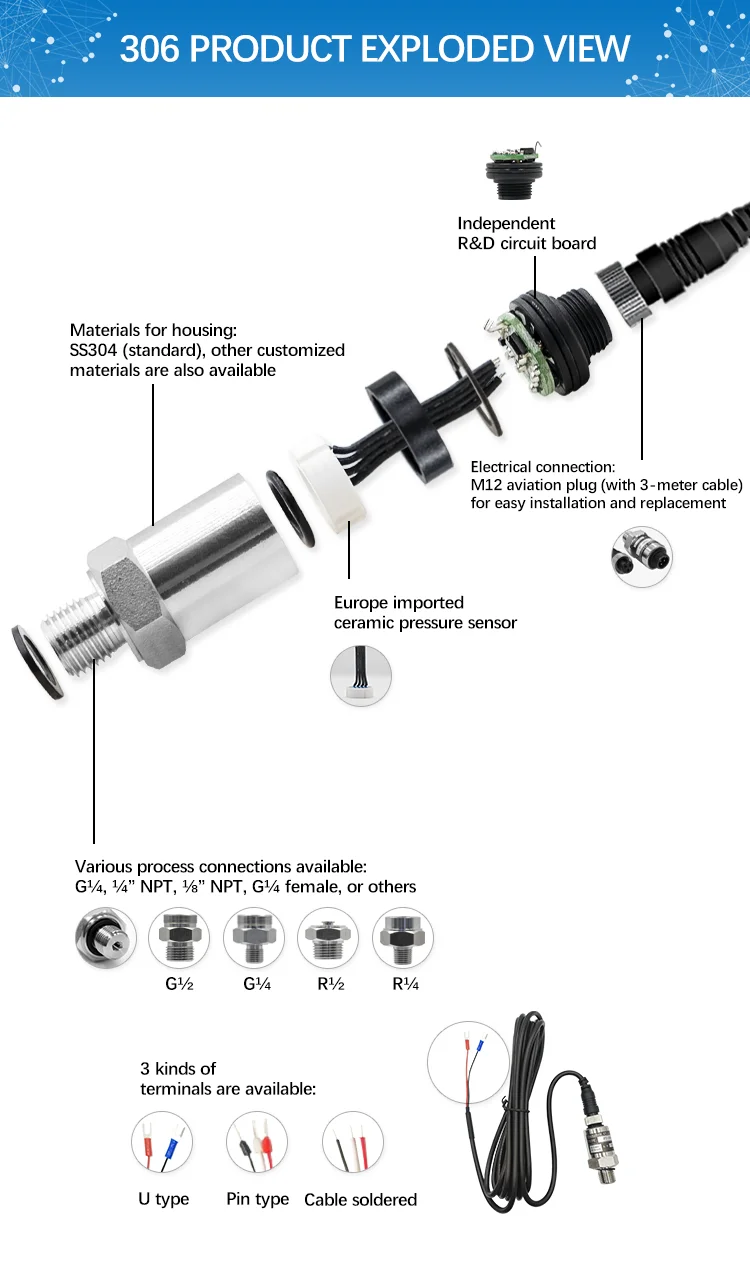 306 PRODUCT EXPLODED VIEW

Independent
R&D circuit board

Materials for housing:
SS304 (standard), other customized materials are also available

Electrical connection:
M12 aviation plug (with 3-meter cable) for easy installation and replacement

Europe imported
ceramic pressure sensor

Various process connections available:
G¼, ¼" NPT, ⅛" NPT, G¼ female, or others

G½ G¼ R½ R¼

3 kinds of
terminals are available:

U type Pin type Cable soldered