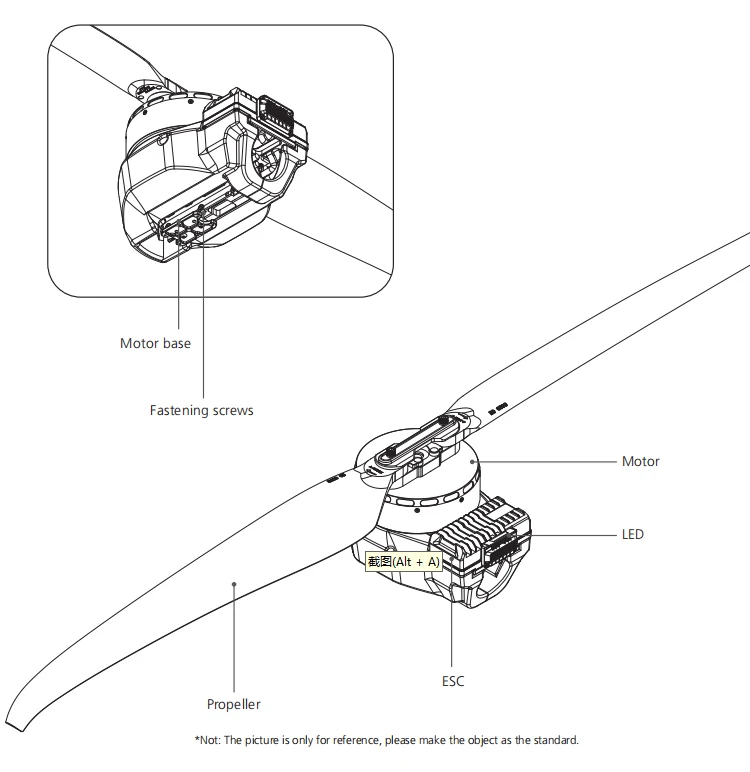 Motor base

Fastening screws

Motor

LED

截图(Alt + A)

ESC

Propeller

*Not: The picture is only for reference, please make the object as the standard.