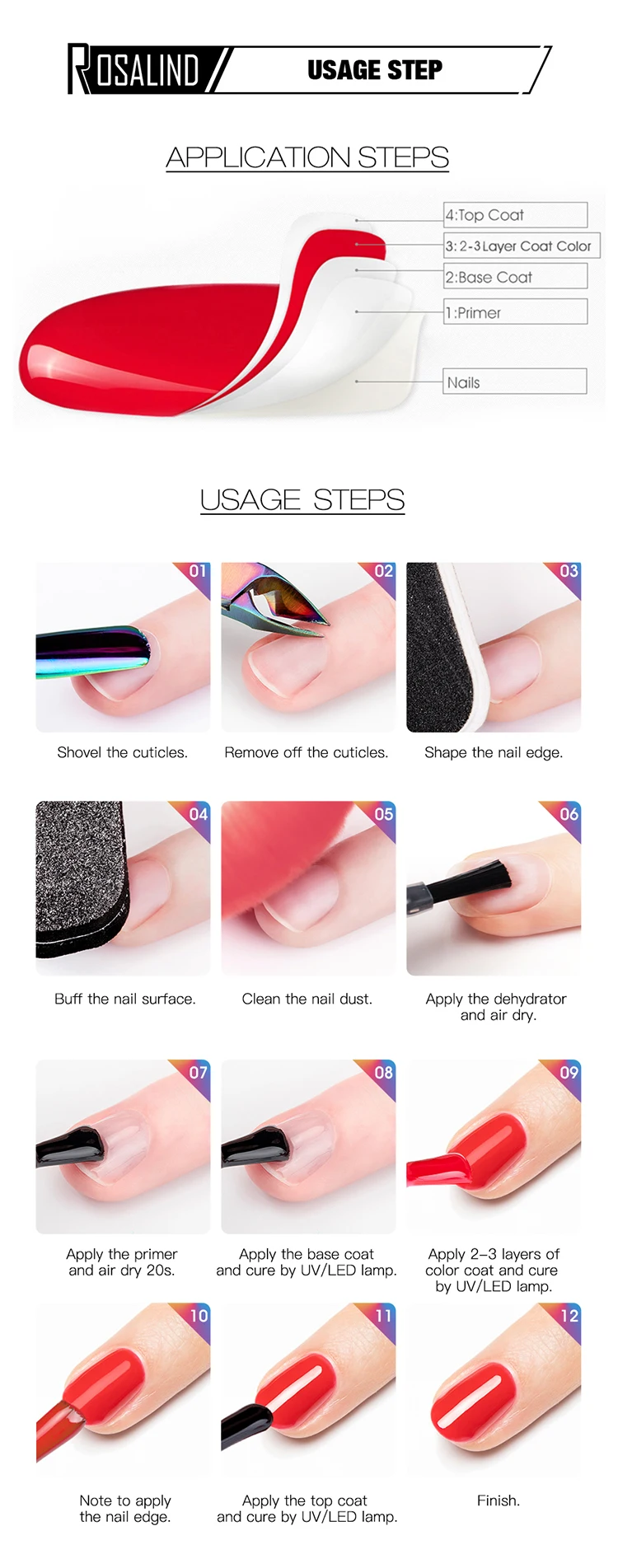 ROSALIND

USAGE STEP

APPLICATION STEPS

4:Top Coat
3: 2-3 Layer Coat Color
2:Base Coat
1:Primer
Nails

USAGE STEPS

01
Shovel the cuticles.

02
Remove off the cuticles.

03
Shape the nail edge.

04
Buff the nail surface.

05
Clean the nail dust.

06
Apply the dehydrator and air dry.

07
Apply the primer and air dry 20s.

08
Apply the base coat and cure by UV/LED lamp.

09
Apply 2–3 layers of color coat and cure by UV/LED lamp.

10
Note to apply the nail edge.

11
Apply the top coat and cure by UV/LED lamp.

12
Finish.