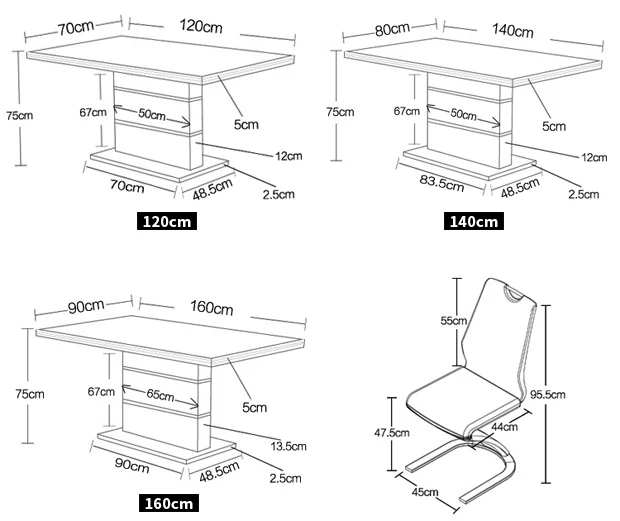 70cm
120cm
75cm
67cm
50cm
5cm
12cm
70cm
48.5cm
2.5cm
120cm

80cm
140cm
75cm
67cm
50cm
5cm
12cm
83.5cm
48.5cm
2.5cm
140cm

90cm
160cm
75cm
67cm
65cm
5cm
13.5cm
90cm
48.5cm
2.5cm
160cm

55cm
95.5cm
47.5cm
44cm
45cm