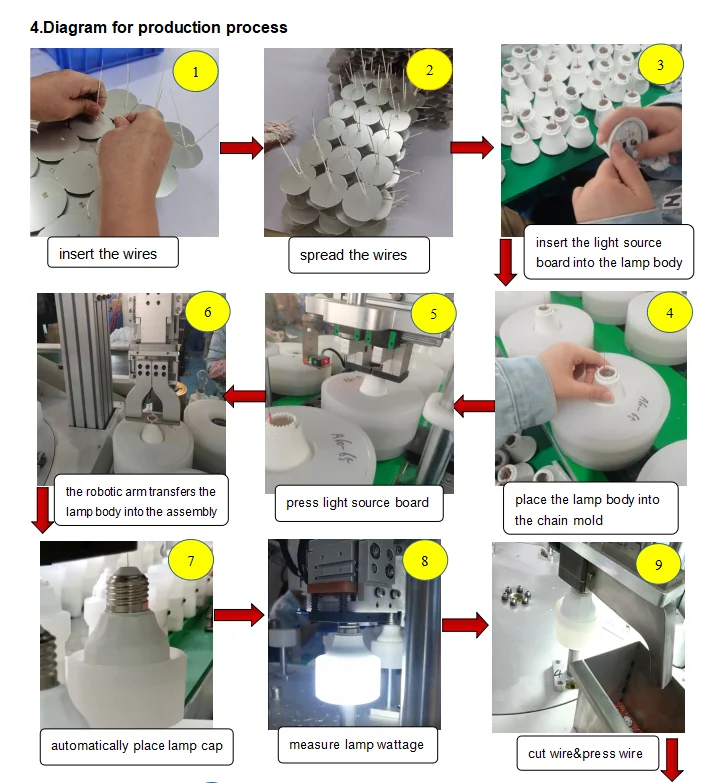 4.Diagram for production process

1

insert the wires

2

spread the wires

3

insert the light source board into the lamp body

4

place the lamp body into the chain mold

5

press light source board

6

the robotic arm transfers the lamp body into the assembly

7

automatically place lamp cap

8

measure lamp wattage

9

cut wire&press wire