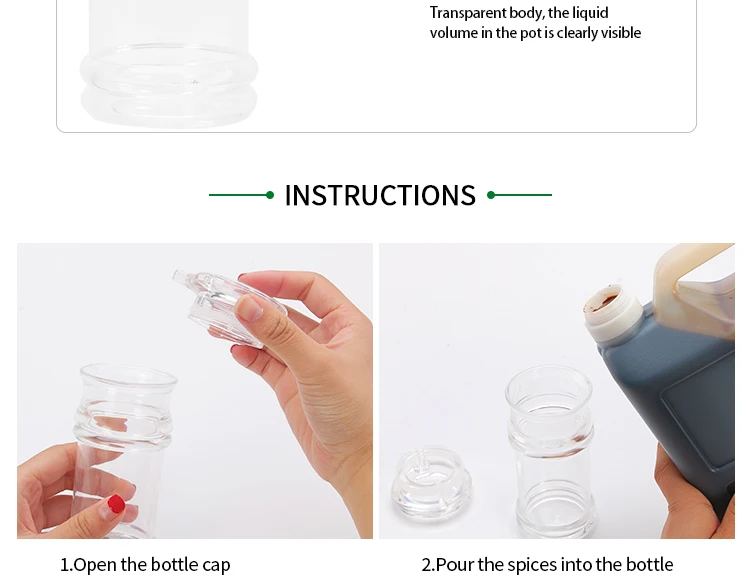 Transparent body, the liquid volume in the pot is clearly visible

INSTRUCTIONS

1.Open the bottle cap

2.Pour the spices into the bottle