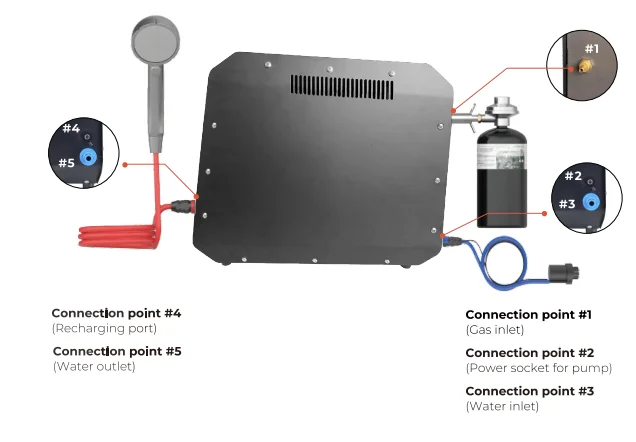 #1

#4

#5

#2

#3

Connection point #4
(Recharging port)

Connection point #5
(Water outlet)

Connection point #1
(Gas inlet)

Connection point #2
(Power socket for pump)

Connection point #3
(Water inlet)