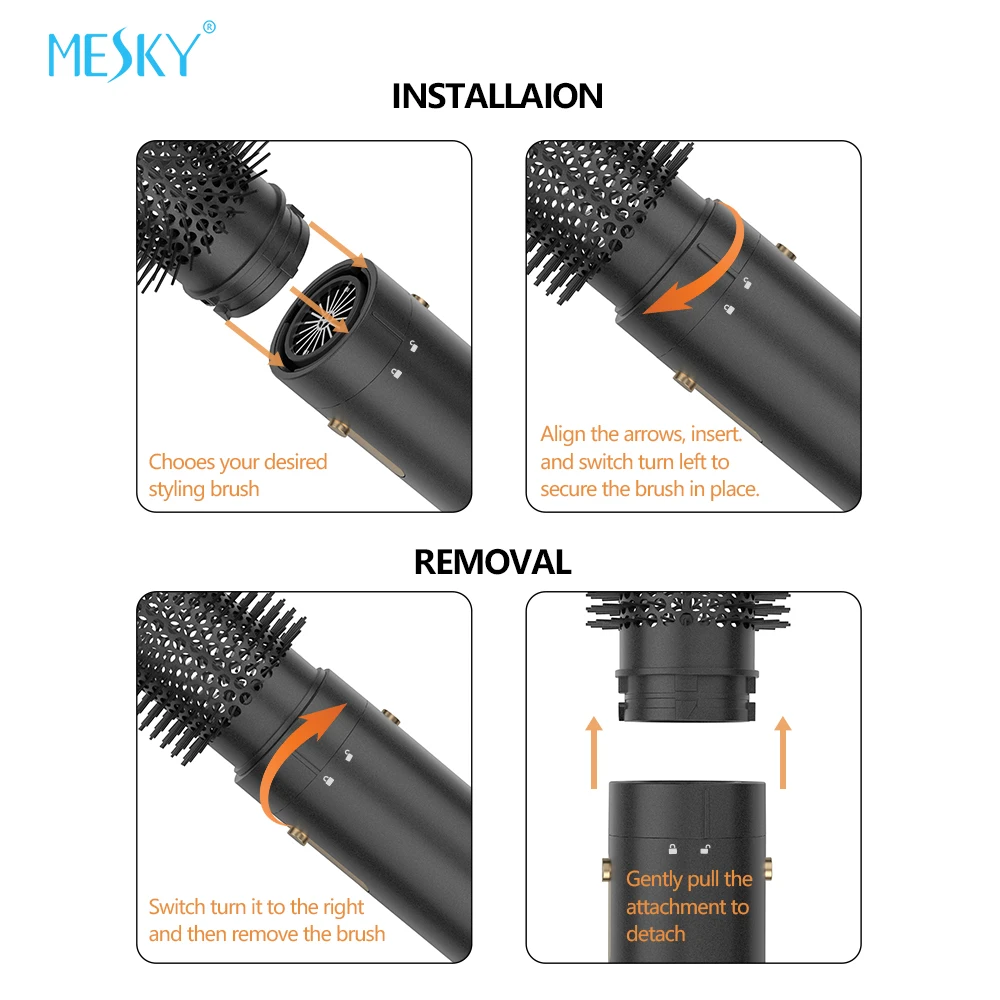 MESKY®

INSTALLAION

Chooes your desired styling brush

Align the arrows, insert. and switch turn left to secure the brush in place.

REMOVAL

Switch turn it to the right and then remove the brush

Gently pull the attachment to detach