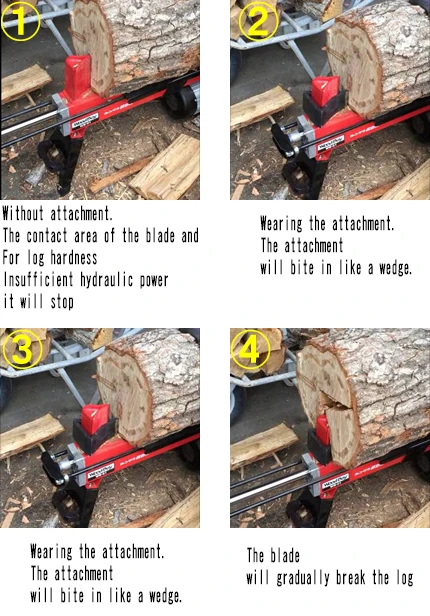 ①

Without attachment.
The contact area of the blade and
For log hardness
Insufficient hydraulic power
it will stop

②

Wearing the attachment.
The attachment
will bite in like a wedge.

③

Wearing the attachment.
The attachment
will bite in like a wedge.

④

The blade
will gradually break the log