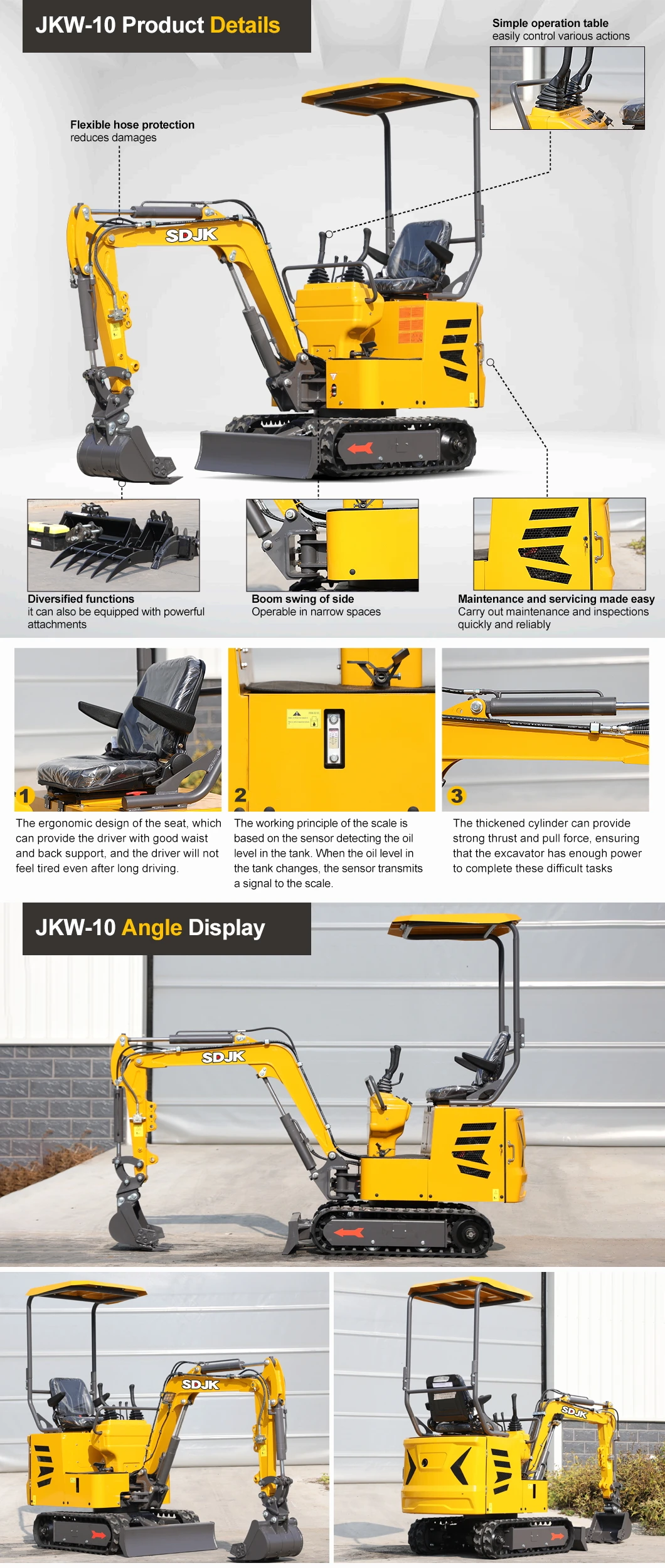 JKW-10 Product Details

Simple operation table
easily control various actions

Flexible hose protection
reduces damages

SDJK

Diversified functions
it can also be equipped with powerful attachments

Boom swing of side
Operable in narrow spaces

Maintenance and servicing made easy
Carry out maintenance and inspections quickly and reliably

1
The ergonomic design of the seat, which can provide the driver with good waist and back support, and the driver will not feel tired even after long driving.

2
The working principle of the scale is based on the sensor detecting the oil level in the tank. When the oil level in the tank changes, the sensor transmits a signal to the scale.

3
The thickened cylinder can provide strong thrust and pull force, ensuring that the excavator has enough power to complete these difficult tasks

JKW-10 Angle Display

SDJK

SDJK

SDJK