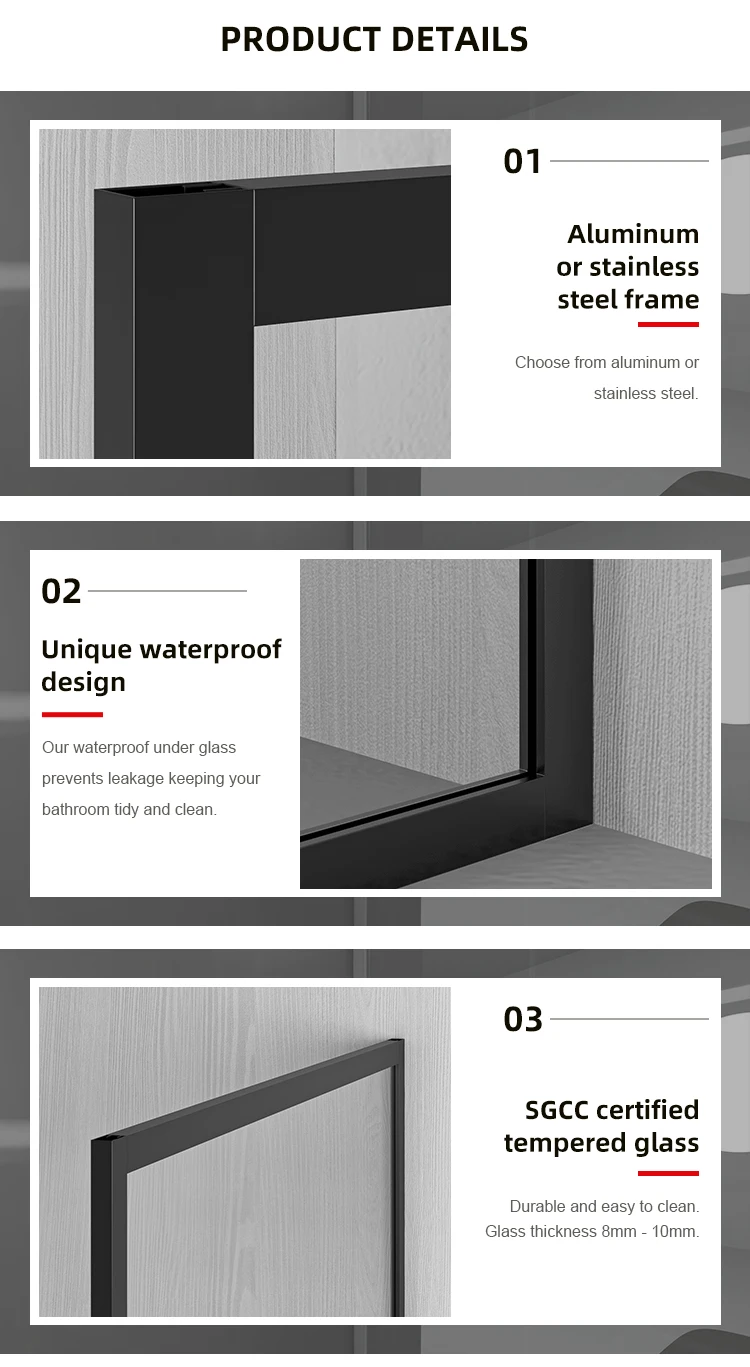 PRODUCT DETAILS

01

Aluminum or stainless steel frame

Choose from aluminum or stainless steel.

02

Unique waterproof design

Our waterproof under glass prevents leakage keeping your bathroom tidy and clean.

03

SGCC certified tempered glass

Durable and easy to clean. Glass thickness 8mm - 10mm.