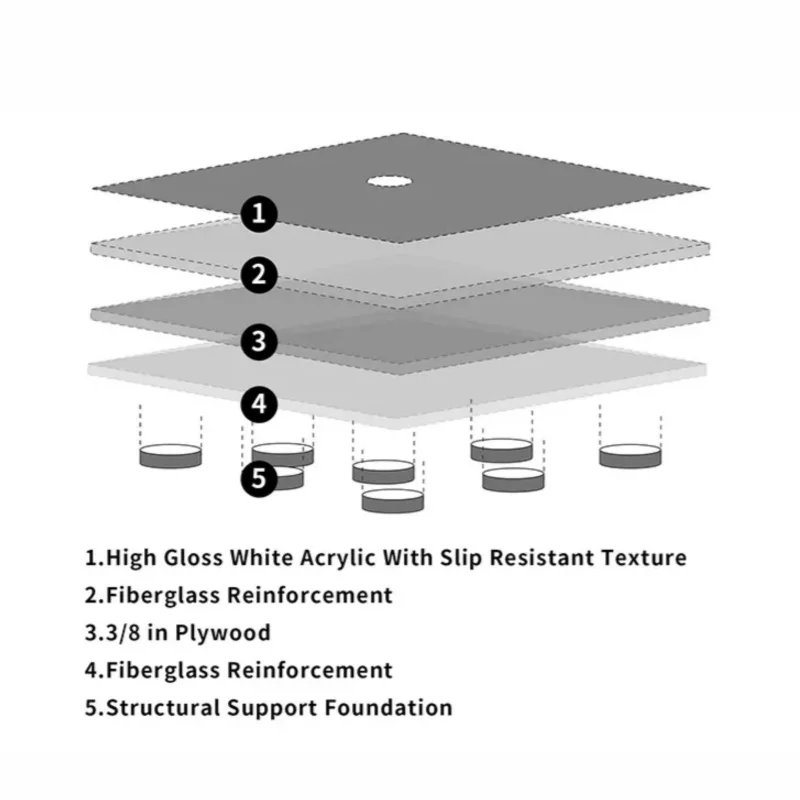 1
2
3
4
5

1.High Gloss White Acrylic With Slip Resistant Texture
2.Fiberglass Reinforcement
3.3/8 in Plywood
4.Fiberglass Reinforcement
5.Structural Support Foundation