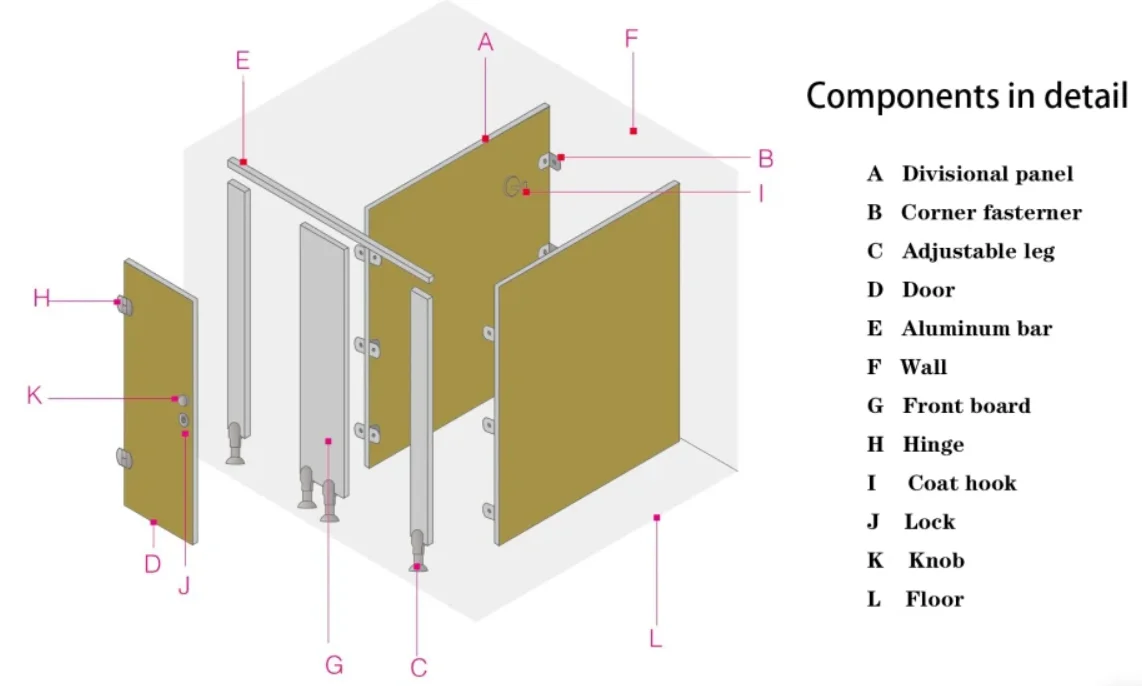 E
A
F
B
I
H
K
D
J
G
C
L

Components in detail

A Divisional panel
B Corner fasterner
C Adjustable leg
D Door
E Aluminum bar
F Wall
G Front board
H Hinge
I Coat hook
J Lock
K Knob
L Floor