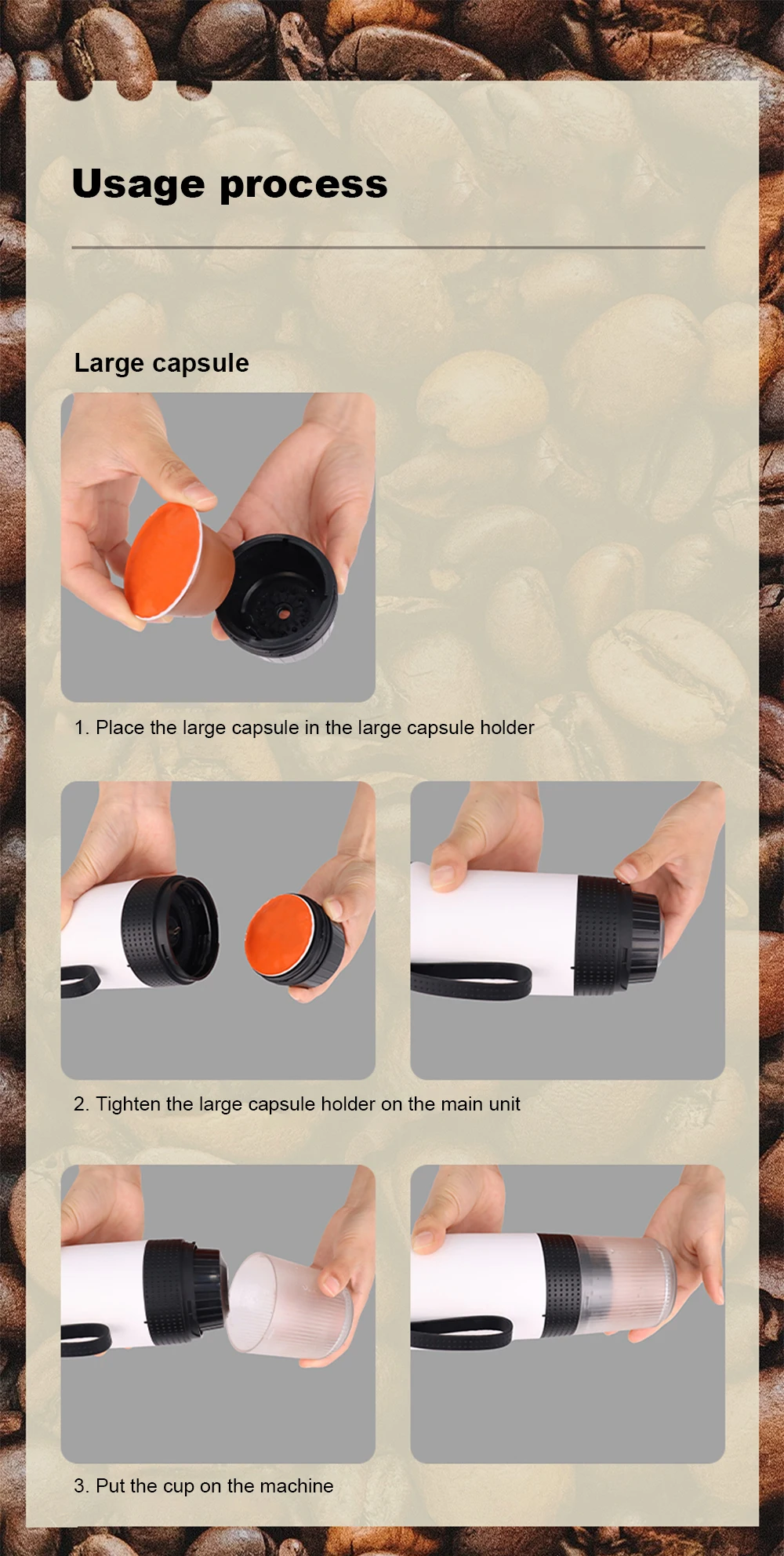 Usage process

Large capsule

1. Place the large capsule in the large capsule holder

2. Tighten the large capsule holder on the main unit

3. Put the cup on the machine