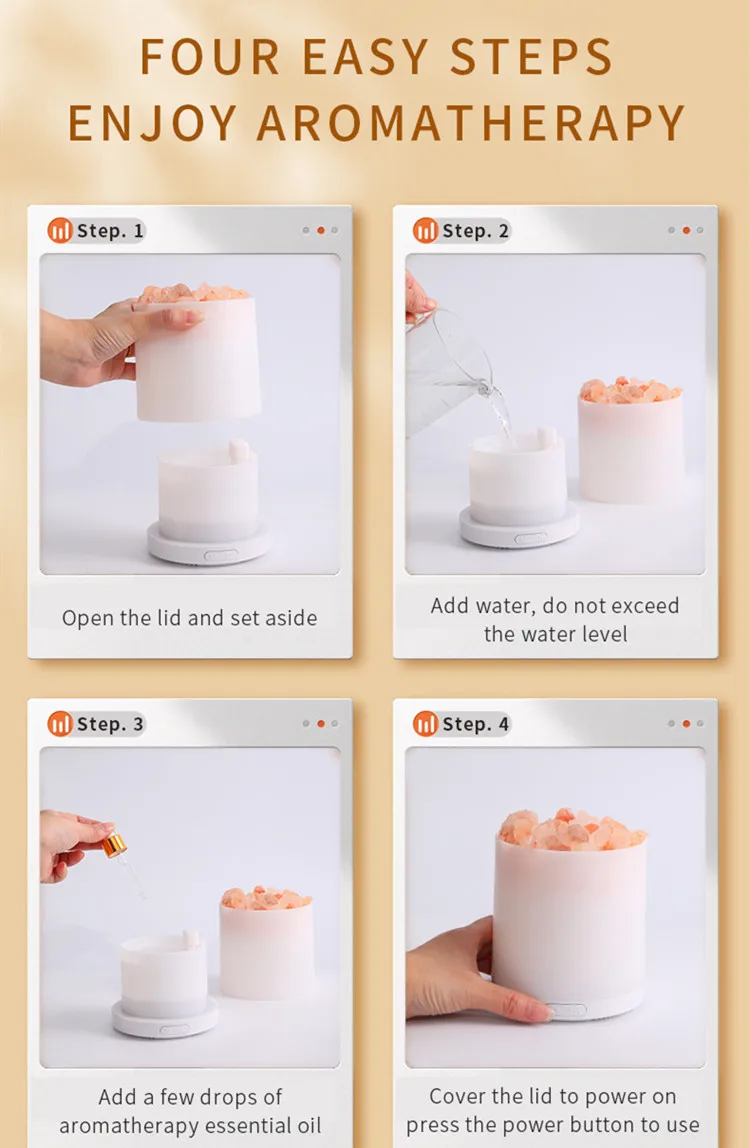 FOUR EASY STEPS
ENJOY AROMATHERAPY

Step. 1

Open the lid and set aside

Step. 2

Add water, do not exceed the water level

Step. 3

Add a few drops of aromatherapy essential oil

Step. 4

Cover the lid to power on press the power button to use