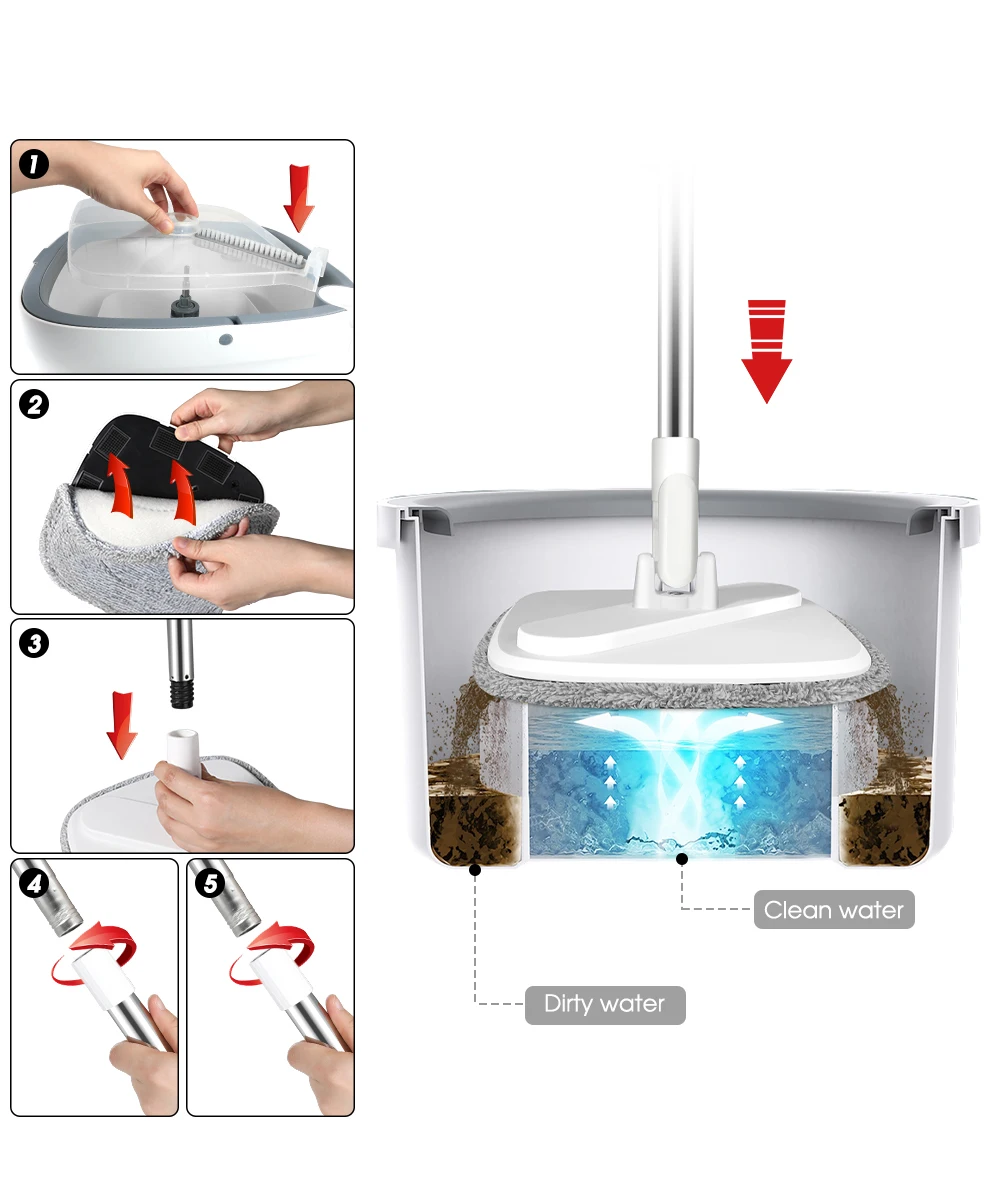 1

2

3

4

5

Clean water

Dirty water